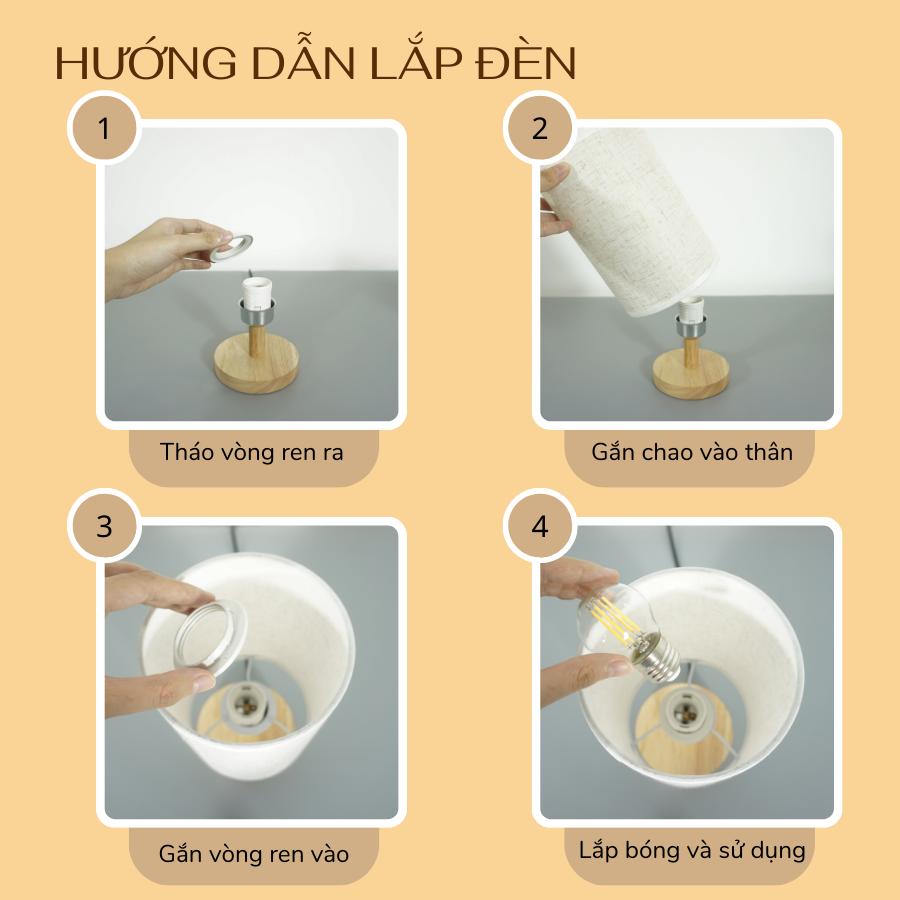 HƯỚNG DẪN LẮP ĐÈN

1

Tháo vòng ren ra

2

Gắn chao vào thân

3

Gắn vòng ren vào

4

Lắp bóng và sử dụng