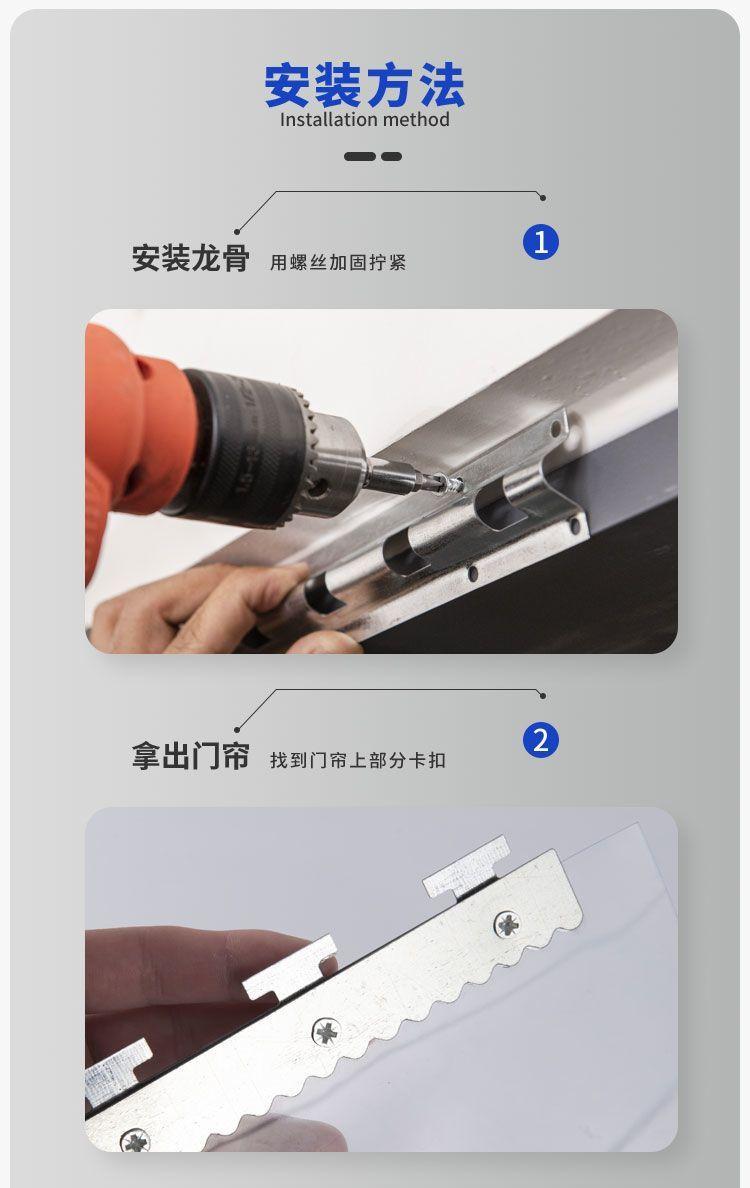 安装方法
Installation method

安装龙骨 用螺丝加固拧紧
1

拿出门帘 找到门帘上部分卡扣
2