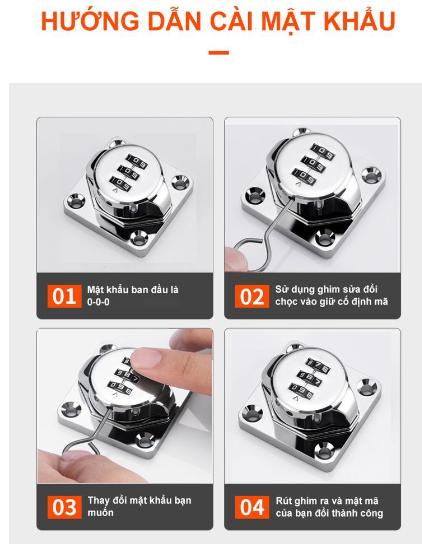 HƯỚNG DẪN CÀI MẬT KHẨU

01 Mật khẩu ban đầu là 0-0-0

02 Sử dụng ghim sửa đổi chọc vào giữ cố định mã

03 Thay đổi mật khẩu bạn muốn

04 Rút ghim ra và mật mã của bạn đổi thành công