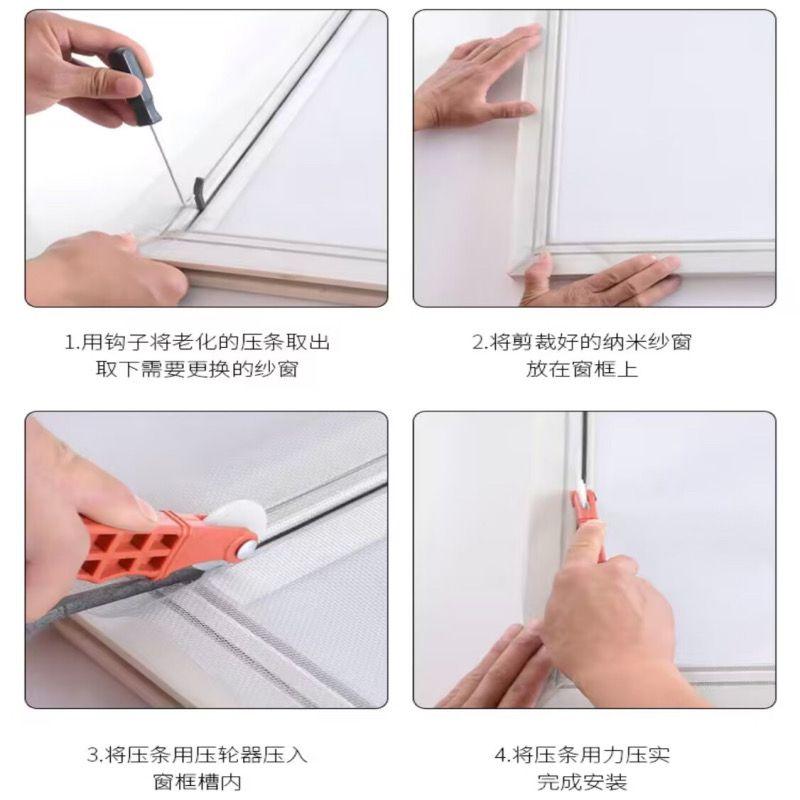 1.用钩子将老化的压条取出
取下需要更换的纱窗

2.将剪裁好的纳米纱窗
放在窗框上

3.将压条用压轮器压入
窗框槽内

4.将压条用力压实
完成安装