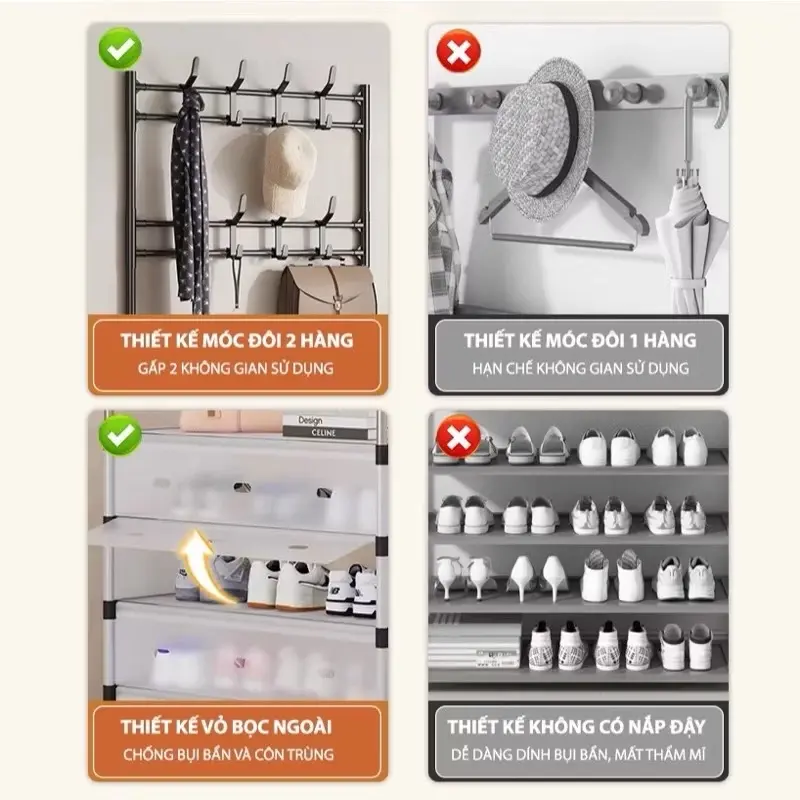 THIẾT KẾ MÓC ĐÔI 2 HÀNG
GẤP 2 KHÔNG GIAN SỬ DỤNG

THIẾT KẾ MÓC ĐÔI 1 HÀNG
HẠN CHẾ KHÔNG GIAN SỬ DỤNG

Design
CELINE

THIẾT KẾ VỎ BỌC NGOÀI
CHỐNG BỤI BẨN VÀ CÔN TRÙNG

THIẾT KẾ KHÔNG CÓ NẮP ĐẬY
DỄ DÀNG DÍNH BỤI BẨN, MẤT THẨM MĨ