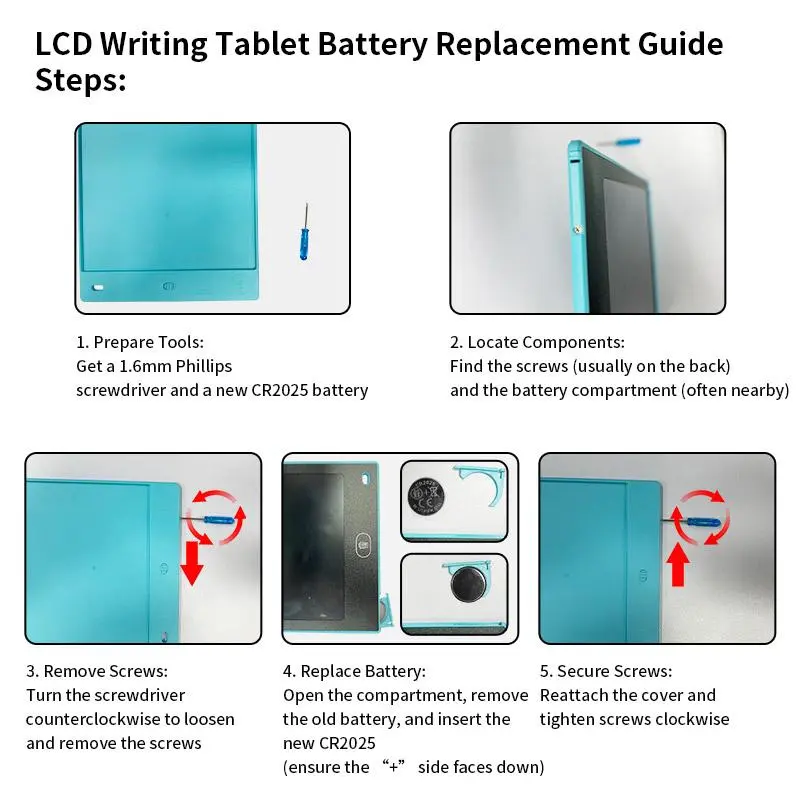 LCD Writing Tablet Battery Replacement Guide Steps:

1. Prepare Tools:
Get a 1.6mm Phillips screwdriver and a new CR2025 battery

2. Locate Components:
Find the screws (usually on the back) and the battery compartment (often nearby)

CR2025

3. Remove Screws:
Turn the screwdriver counterclockwise to loosen and remove the screws

4. Replace Battery:
Open the compartment, remove the old battery, and insert the new CR2025
(ensure the “+” side faces down)

5. Secure Screws:
Reattach the cover and tighten screws clockwise