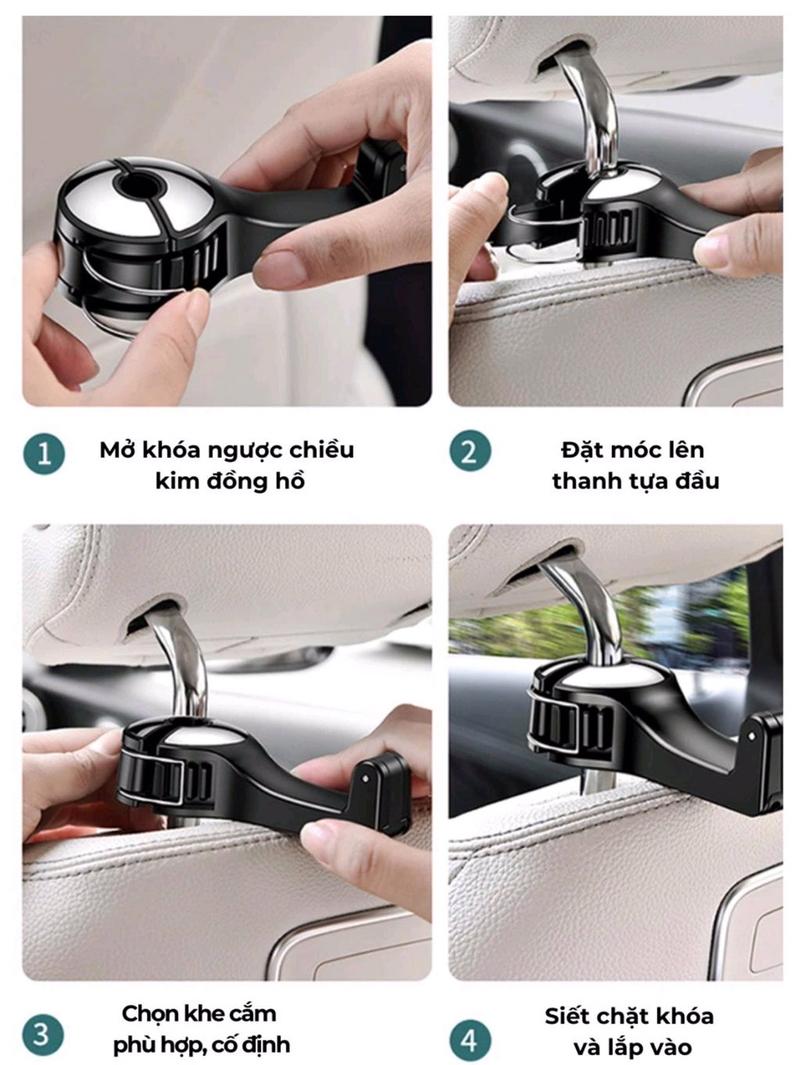 1 Mở khóa ngược chiều kim đồng hồ

2 Đặt móc lên thanh tựa đầu

3 Chọn khe cắm phù hợp, cố định

4 Siết chặt khóa và lắp vào