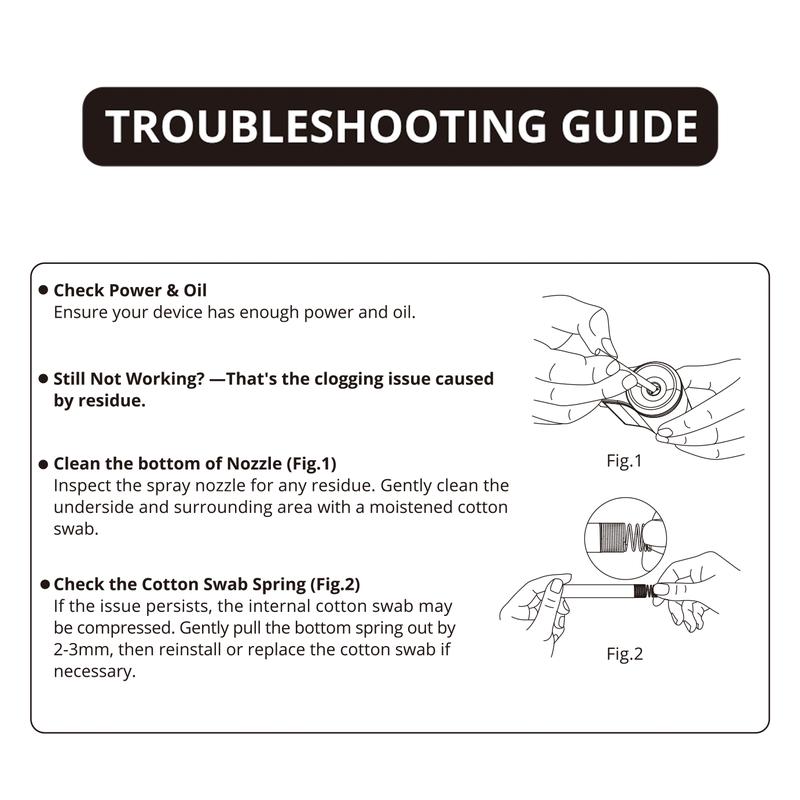 TROUBLESHOOTING GUIDE

● Check Power & Oil
Ensure your device has enough power and oil.

● Still Not Working? —That's the clogging issue caused by residue.

● Clean the bottom of Nozzle (Fig.1)
Inspect the spray nozzle for any residue. Gently clean the underside and surrounding area with a moistened cotton swab.

● Check the Cotton Swab Spring (Fig.2)
If the issue persists, the internal cotton swab may be compressed. Gently pull the bottom spring out by 2-3mm, then reinstall or replace the cotton swab if necessary.

Fig.1

Fig.2