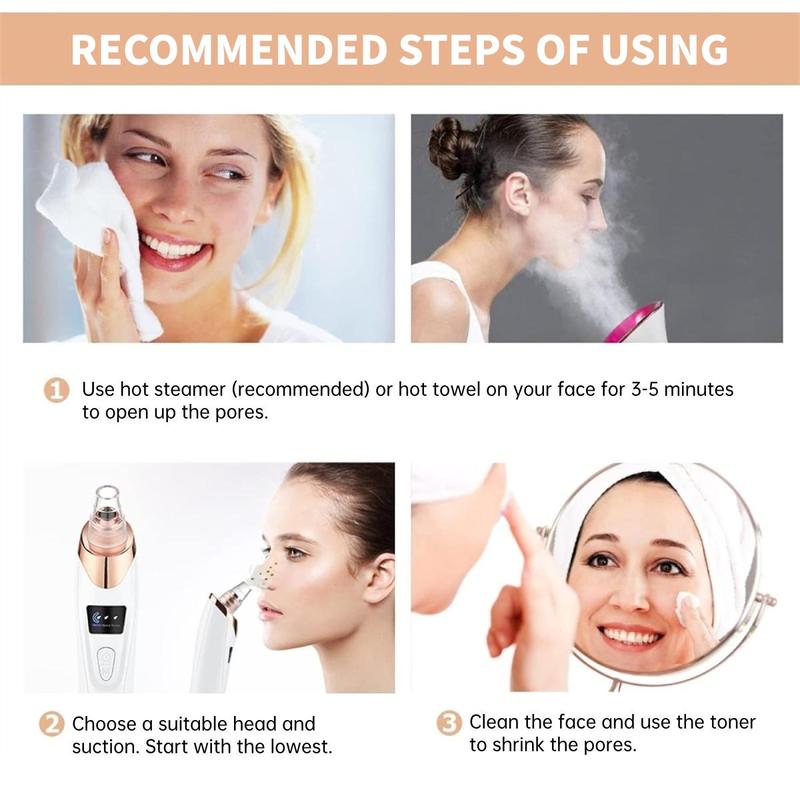 RECOMMENDED STEPS OF USING

1 Use hot steamer (recommended) or hot towel on your face for 3-5 minutes to open up the pores.

2 Choose a suitable head and suction. Start with the lowest.

3 Clean the face and use the toner to shrink the pores.