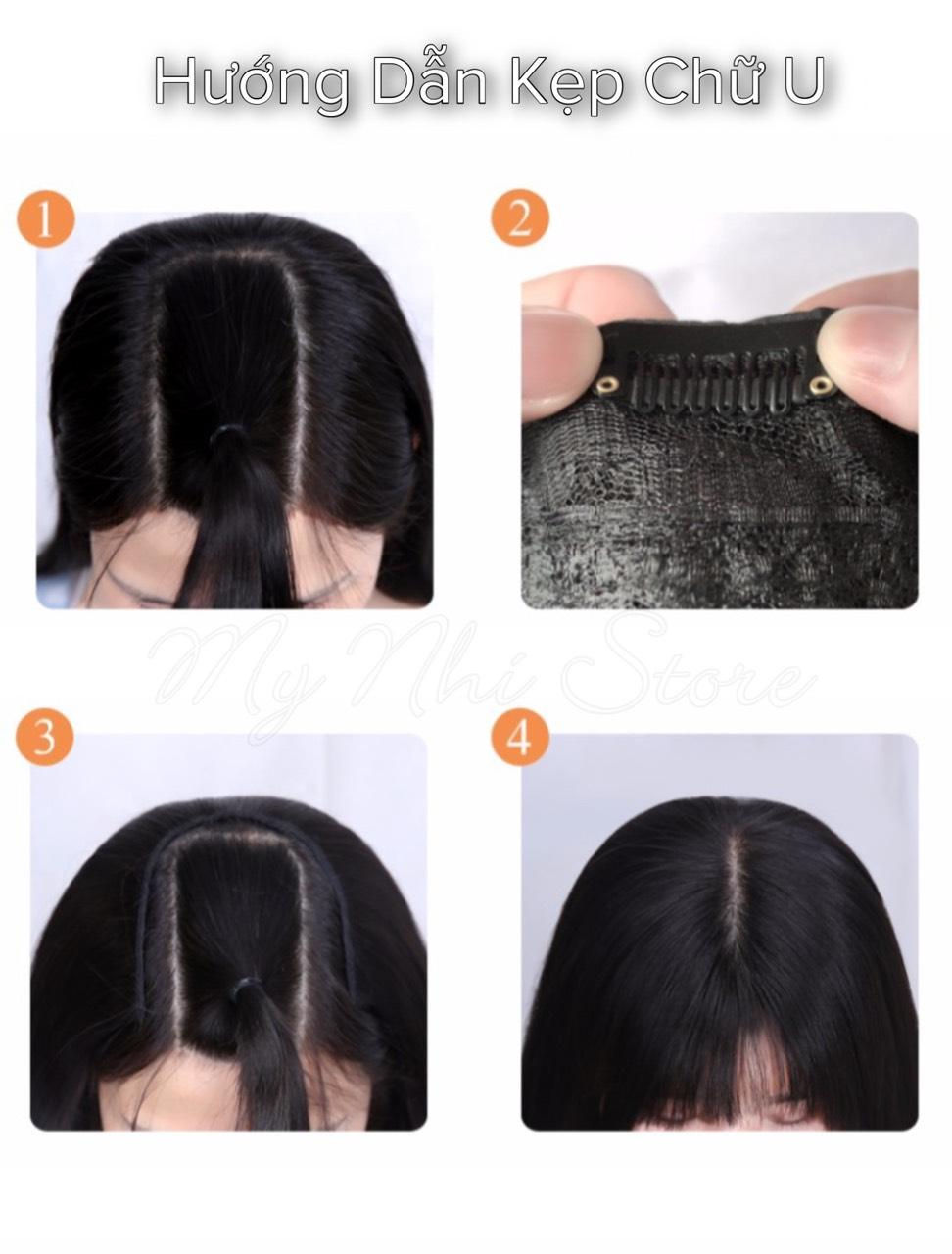 Hướng Dẫn Kẹp Chữ U

1

2

My Nhi Store

3

4