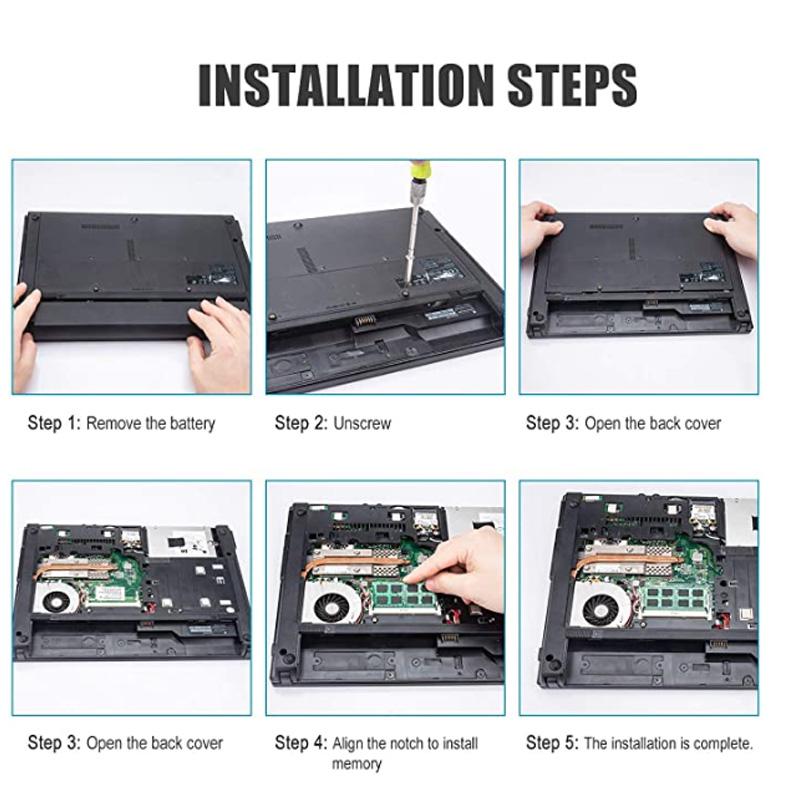 INSTALLATION STEPS

Step 1: Remove the battery

Step 2: Unscrew

Step 3: Open the back cover

Step 3: Open the back cover

Step 4: Align the notch to install memory

Step 5: The installation is complete.