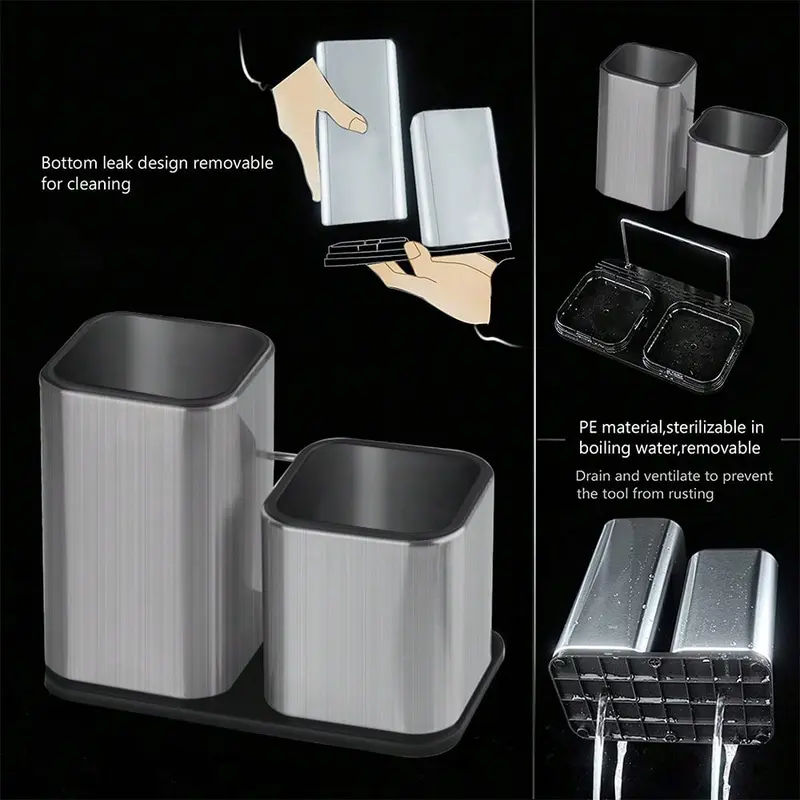 Bottom leak design removable for cleaning

PE material,sterilizable in boiling water,removable

Drain and ventilate to prevent the tool from rusting