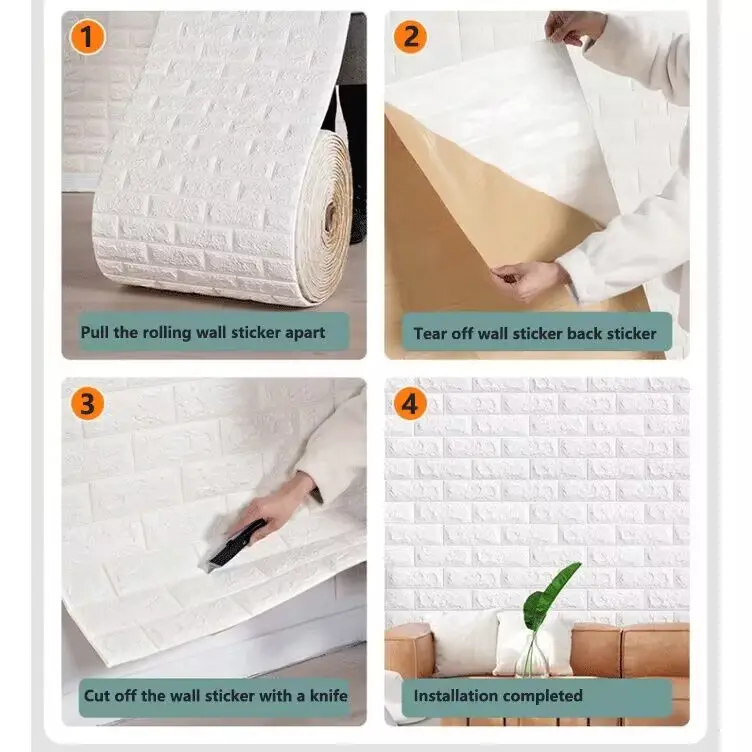 1
Pull the rolling wall sticker apart

2
Tear off wall sticker back sticker

3
Cut off the wall sticker with a knife

4
Installation completed