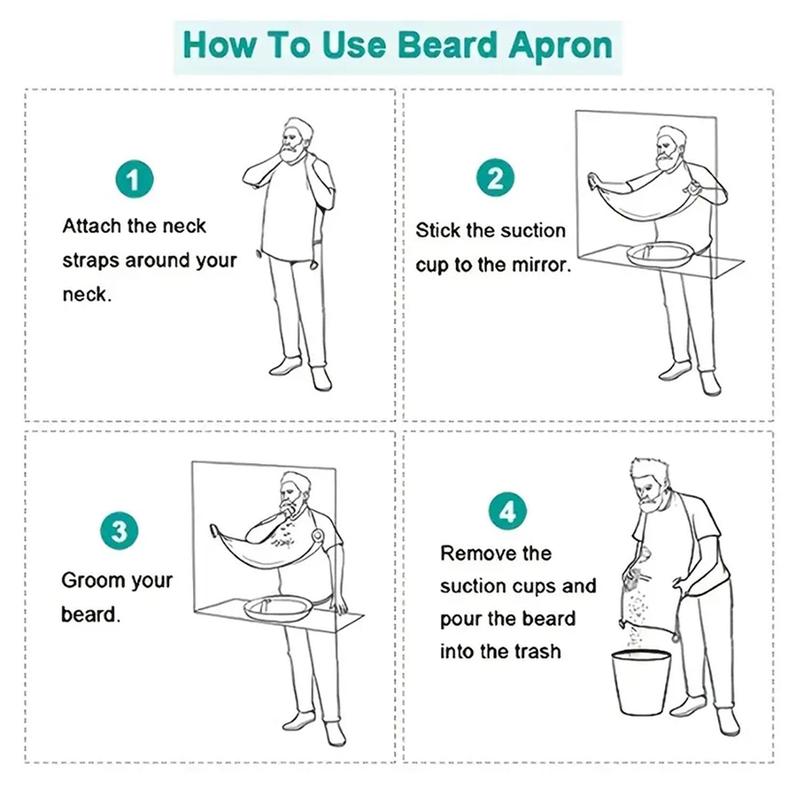 How To Use Beard Apron

1

Attach the neck straps around your neck.

2

Stick the suction cup to the mirror.

3

Groom your beard.

4

Remove the suction cups and pour the beard into the trash