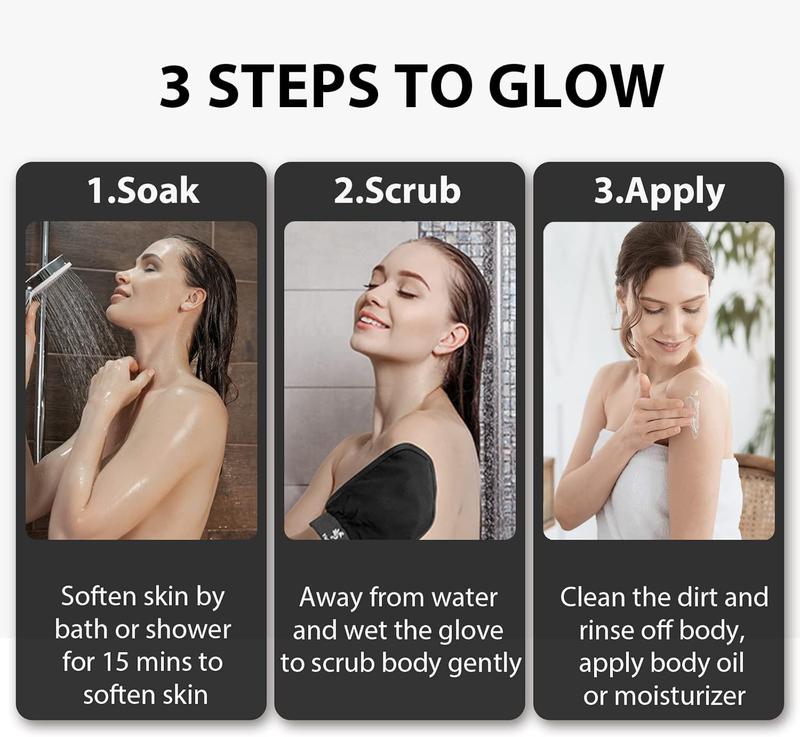 3 STEPS TO GLOW

1.Soak

Soften skin by bath or shower for 15 mins to soften skin

2.Scrub

Away from water and wet the glove to scrub body gently

3.Apply

Clean the dirt and rinse off body, apply body oil or moisturizer