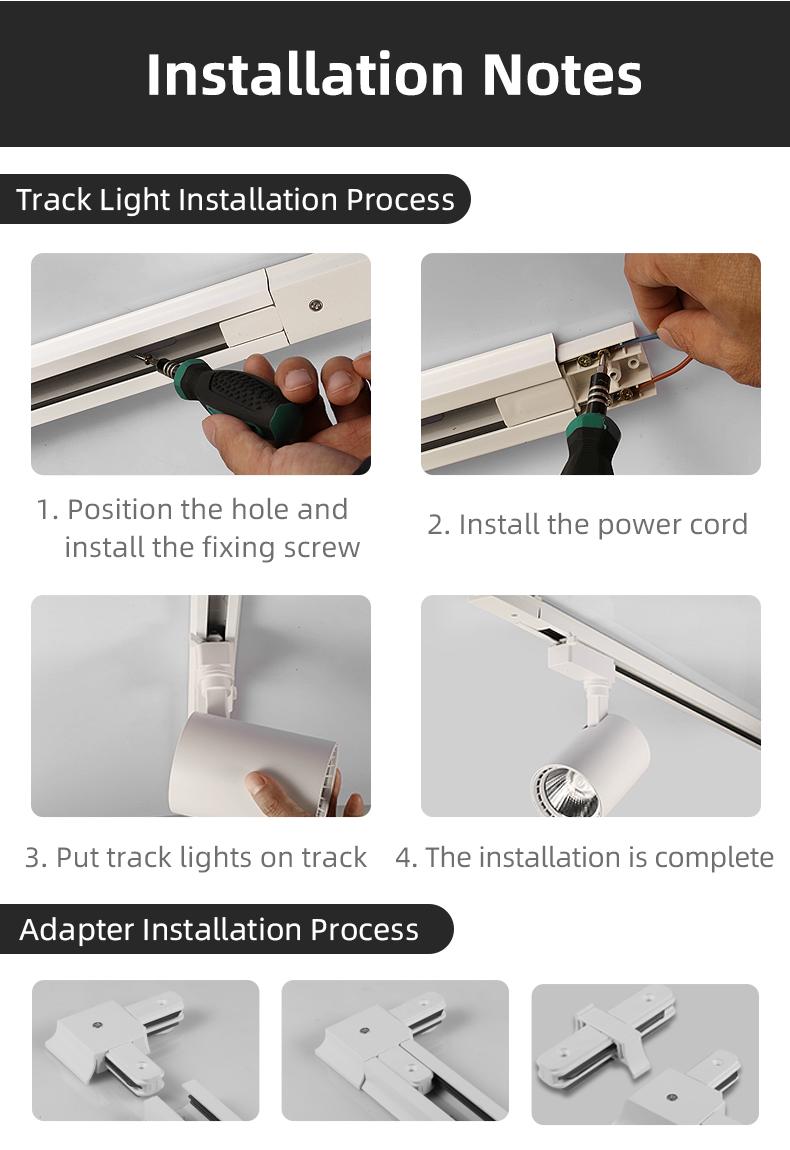 Installation Notes

Track Light Installation Process

1. Position the hole and install the fixing screw

2. Install the power cord

3. Put track lights on track

4. The installation is complete

Adapter Installation Process