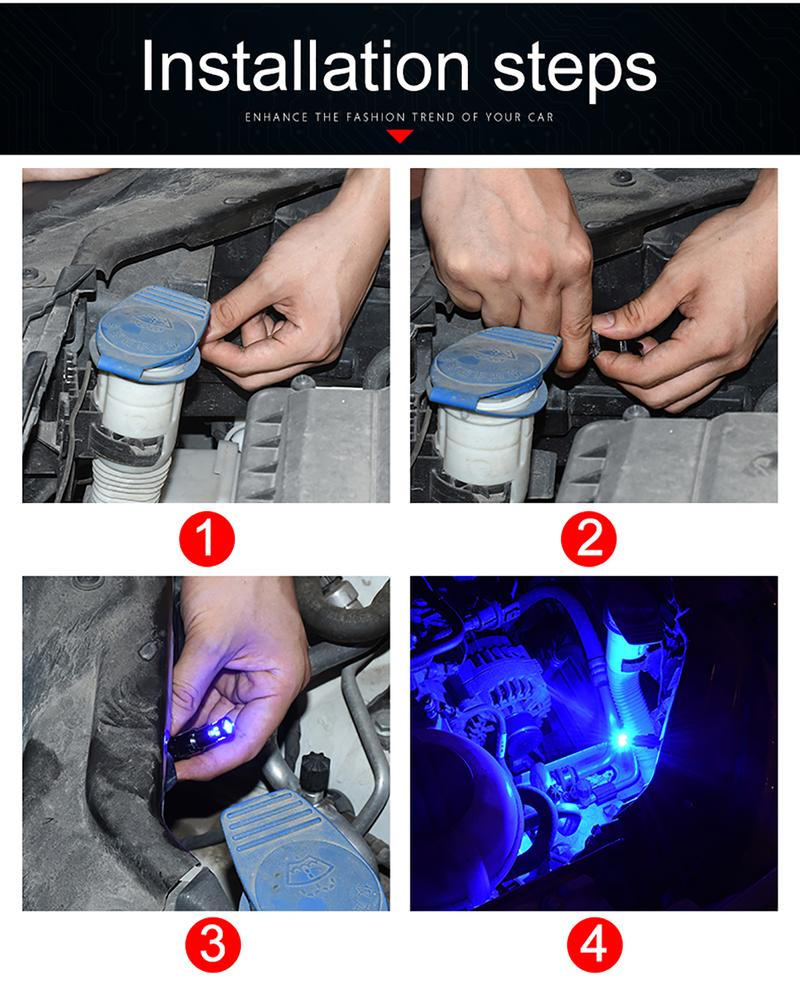 Installation steps
ENHANCE THE FASHION TREND OF YOUR CAR

1

2

3

4