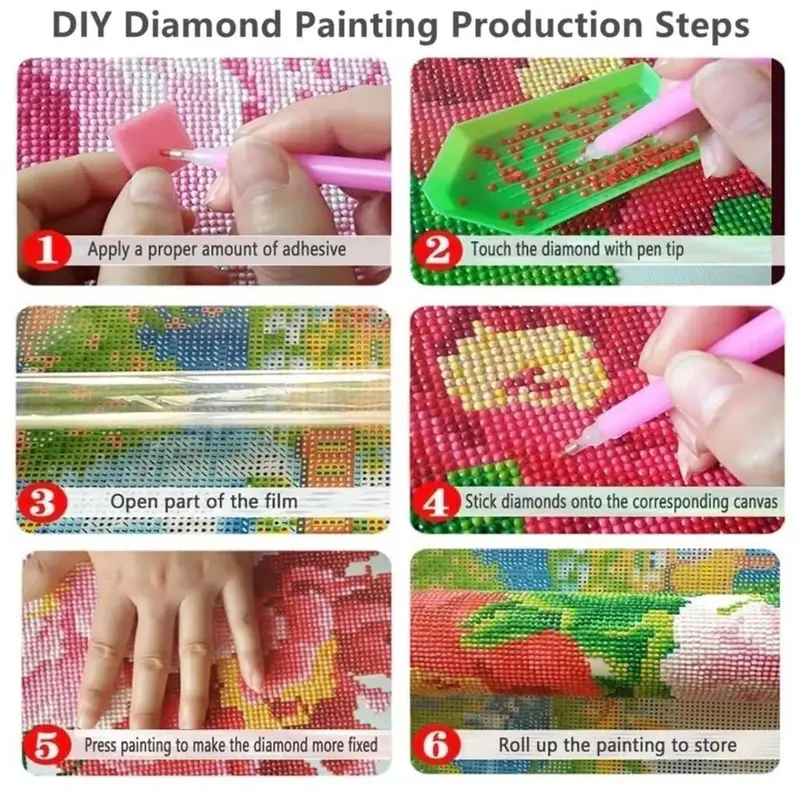 DIY Diamond Painting Production Steps

1 Apply a proper amount of adhesive

2 Touch the diamond with pen tip

3 Open part of the film

4 Stick diamonds onto the corresponding canvas

5 Press painting to make the diamond more fixed

6 Roll up the painting to store