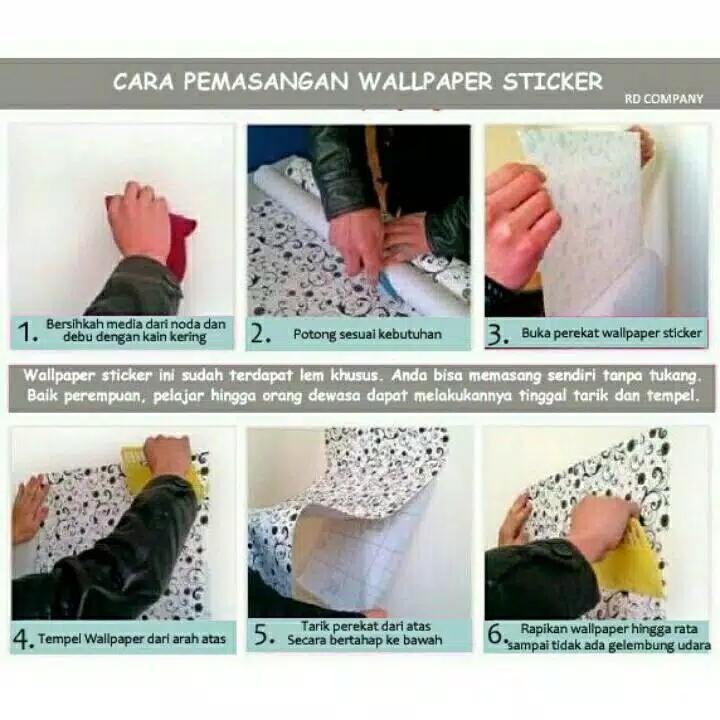 CARA PEMASANGAN WALLPAPER STICKER
RD COMPANY

1. Bersihkah media dari noda dan debu dengan kain kering

2. Potong sesuai kebutuhan

3. Buka perekat wallpaper sticker

Wallpaper sticker ini sudah terdapat lem khusus. Anda bisa memasang sendiri tanpa tukang. Baik perempuan, pelajar hingga orang dewasa dapat melakukannya tinggal tarik dan tempel.

4. Tempel Wallpaper dari arah atas

5. Tarik perekat dari atas Secara bertahap ke bawah

6. Rapikan wallpaper hingga rata sampai tidak ada gelembung udara