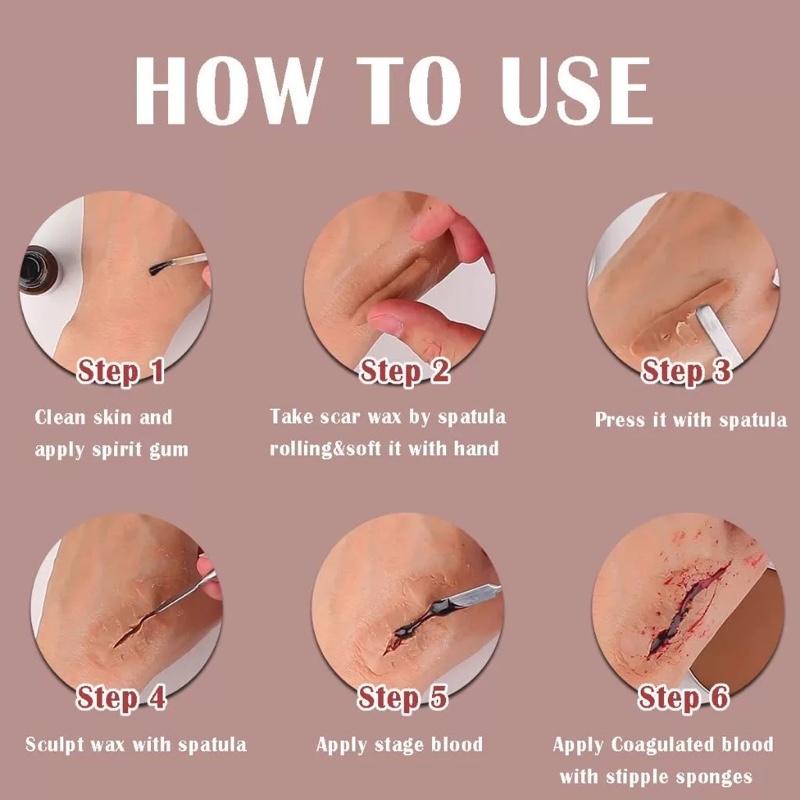 HOW TO USE

Step 1
Clean skin and apply spirit gum

Step 2
Take scar wax by spatula rolling&soft it with hand

Step 3
Press it with spatula

Step 4
Sculpt wax with spatula

Step 5
Apply stage blood

Step 6
Apply Coagulated blood with stipple sponges