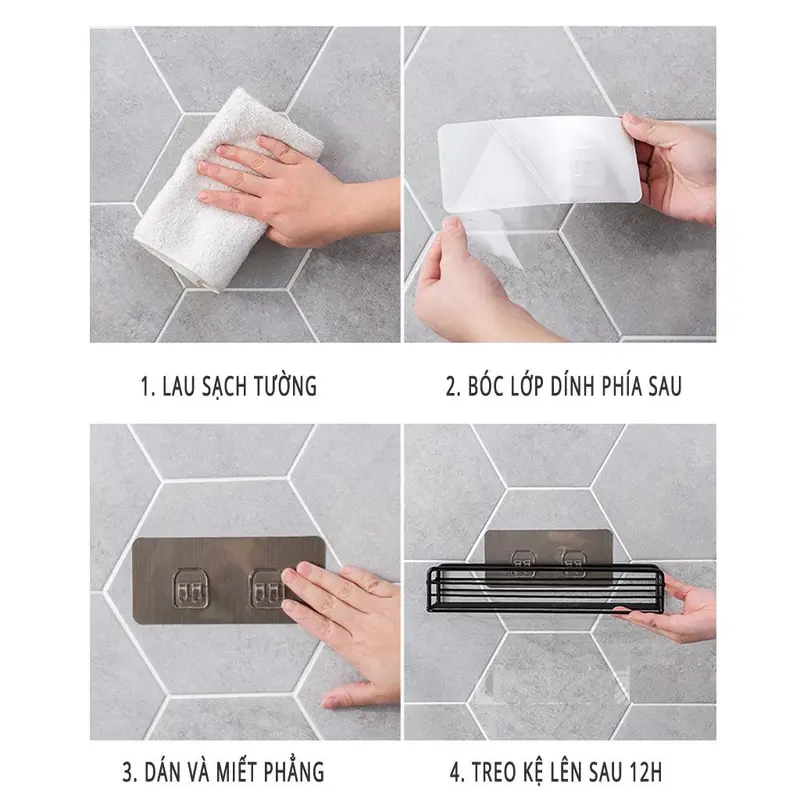 1. LAU SẠCH TƯỜNG

2. BÓC LỚP DÍNH PHÍA SAU

3. DÁN VÀ MIẾT PHẲNG

4. TREO KỆ LÊN SAU 12H