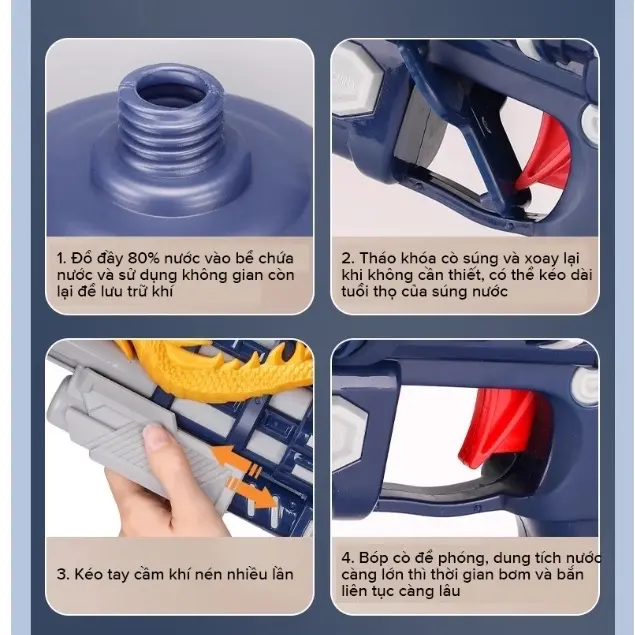 1. Đổ đầy 80% nước vào bể chứa nước và sử dụng không gian còn lại để lưu trữ khí

2. Tháo khóa cò súng và xoay lại khi không cần thiết, có thể kéo dài tuổi thọ của súng nước

3. Kéo tay cầm khí nén nhiều lần

4. Bóp cò để phóng, dung tích nước càng lớn thì thời gian bơm và bắn liên tục càng lâu