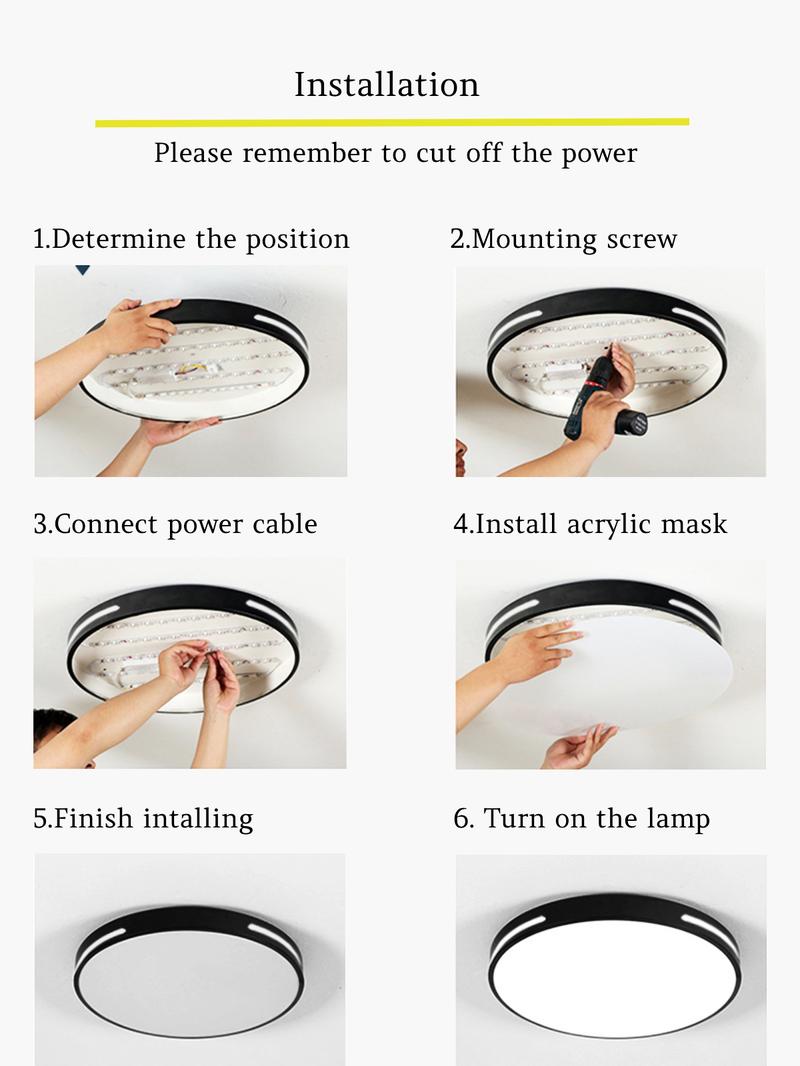 Installation

Please remember to cut off the power

1.Determine the position

2.Mounting screw

3.Connect power cable

4.Install acrylic mask

5.Finish intalling

6. Turn on the lamp