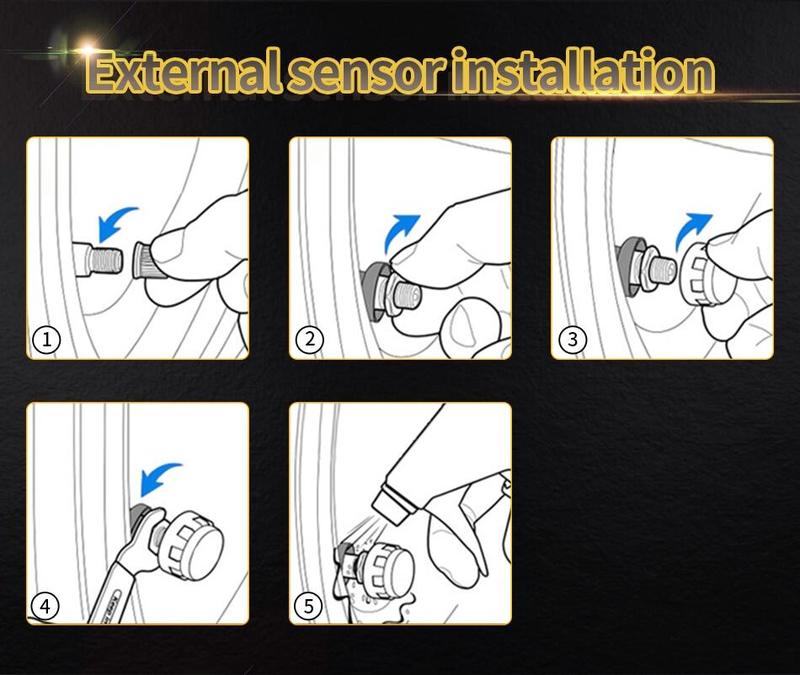 External sensor installation

①

②

③

④

⑤