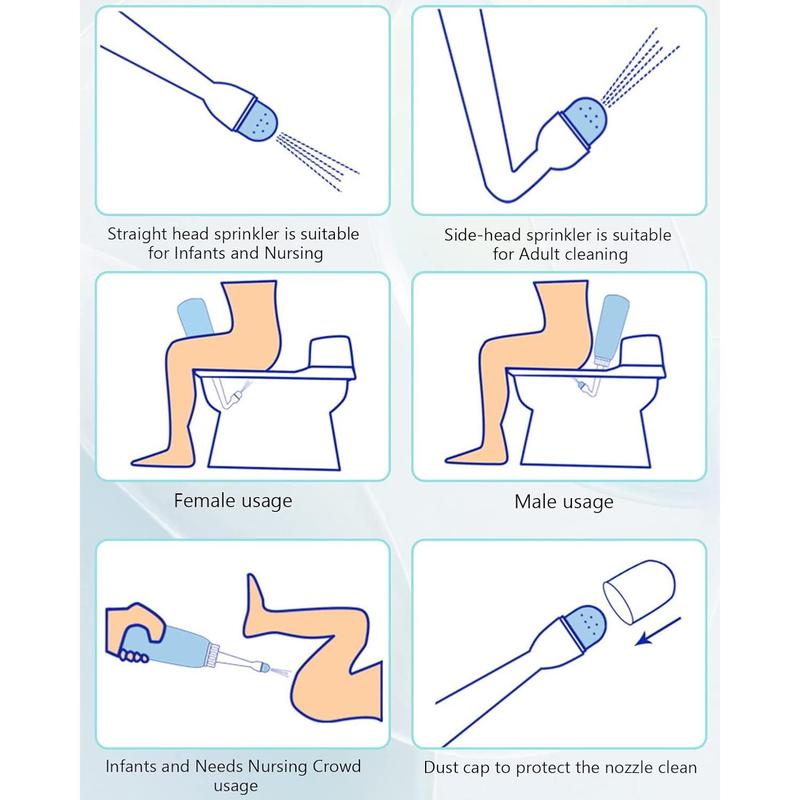 Straight head sprinkler is suitable for Infants and Nursing

Side-head sprinkler is suitable for Adult cleaning

Female usage

Male usage

Infants and Needs Nursing Crowd usage

Dust cap to protect the nozzle clean