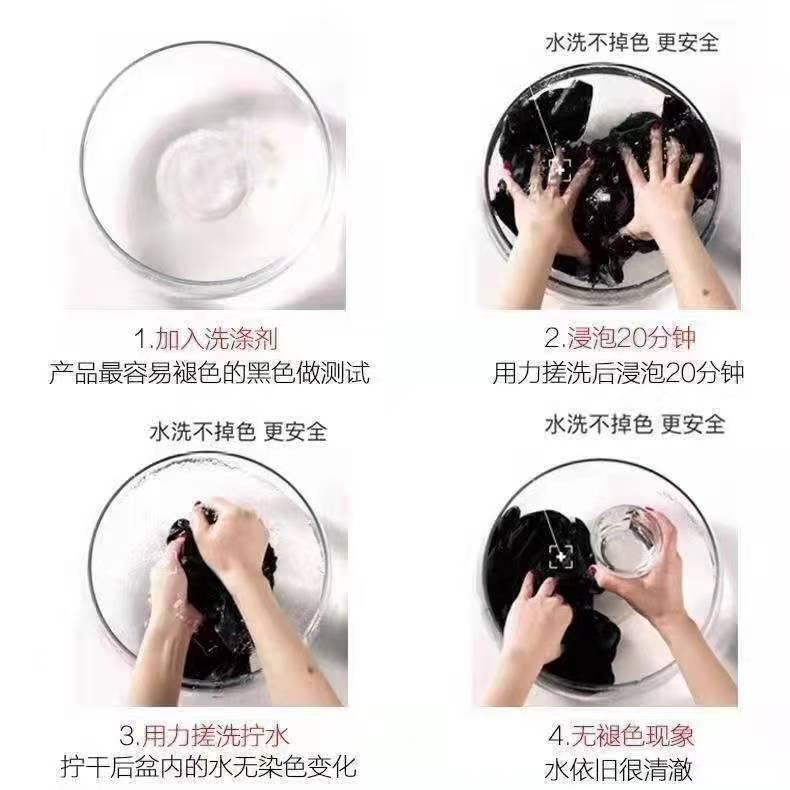 1.加入洗涤剂
产品最容易褪色的黑色做测试

水洗不掉色 更安全

2.浸泡20分钟
用力搓洗后浸泡20分钟

水洗不掉色 更安全

3.用力搓洗拧水
拧干后盆内的水无染色变化

水洗不掉色 更安全

4.无褪色现象
水依旧很清澈