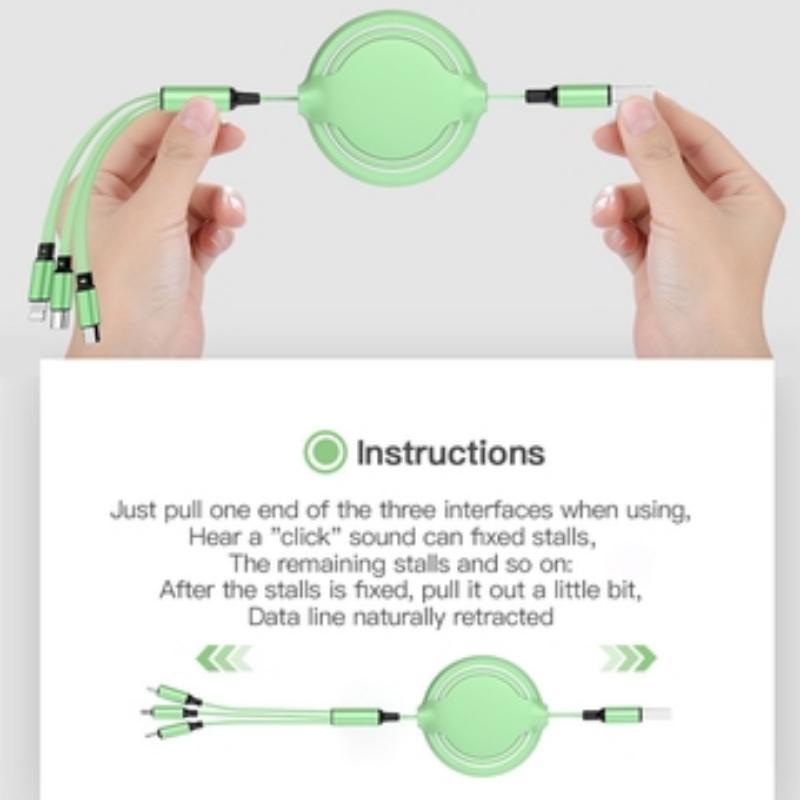 Instructions

Just pull one end of the three interfaces when using,
Hear a "click" sound can fixed stalls,
The remaining stalls and so on:
After the stalls is fixed, pull it out a little bit,
Data line naturally retracted