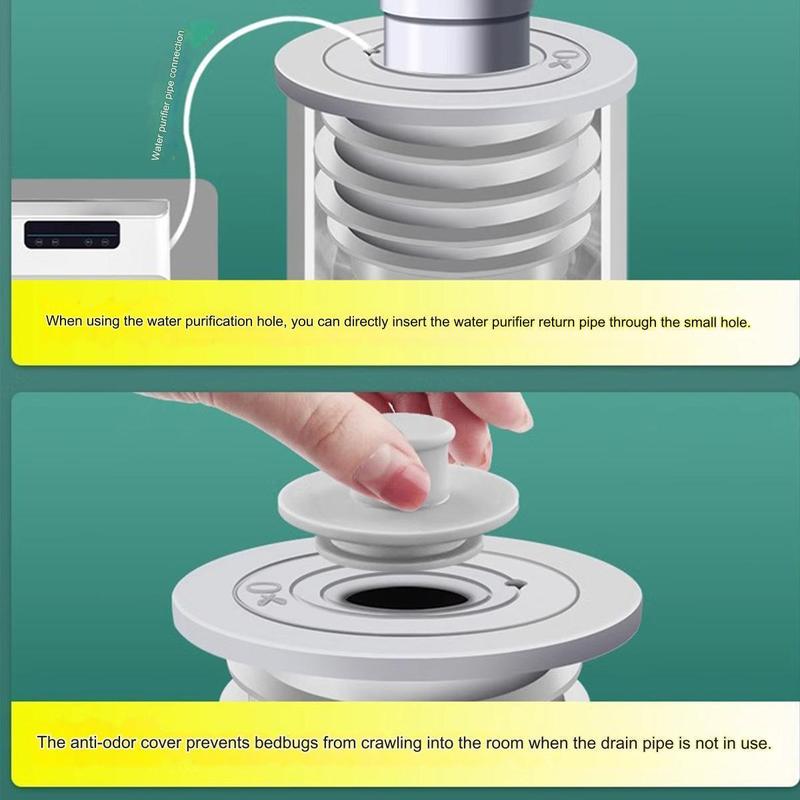 Water purifier pipe connection

When using the water purification hole, you can directly insert the water purifier return pipe through the small hole.

The anti-odor cover prevents bedbugs from crawling into the room when the drain pipe is not in use.