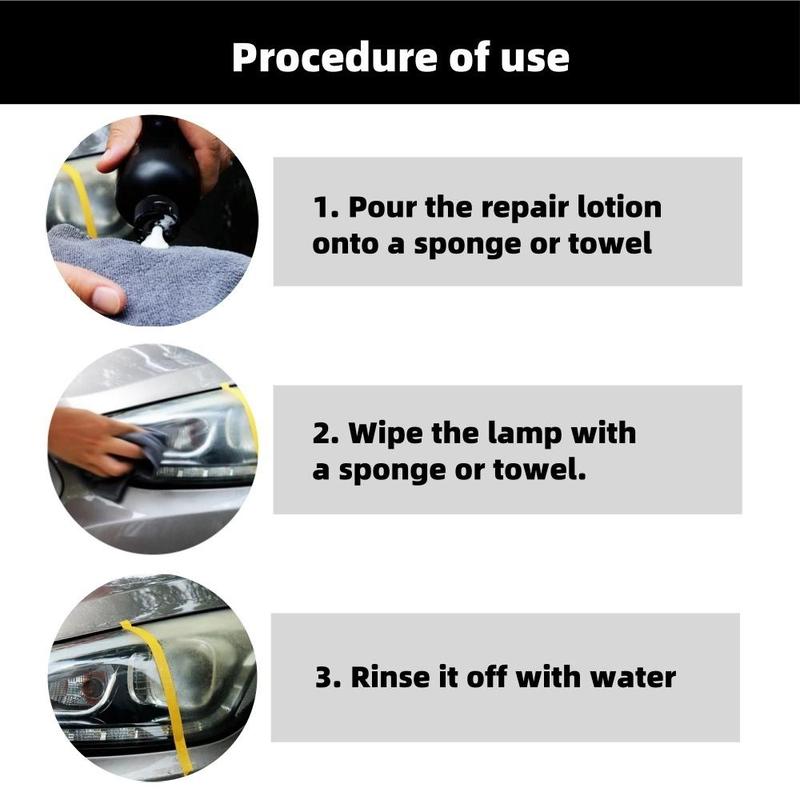 Procedure of use

1. Pour the repair lotion onto a sponge or towel

2. Wipe the lamp with a sponge or towel.

3. Rinse it off with water