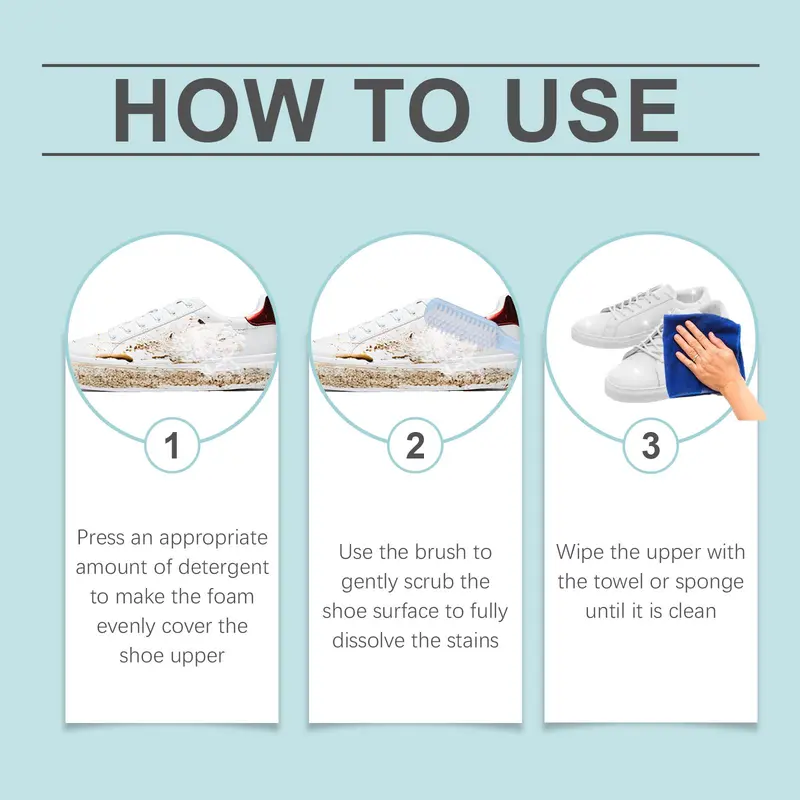 HOW TO USE

1

Press an appropriate amount of detergent to make the foam evenly cover the shoe upper

2

Use the brush to gently scrub the shoe surface to fully dissolve the stains

3

Wipe the upper with the towel or sponge until it is clean