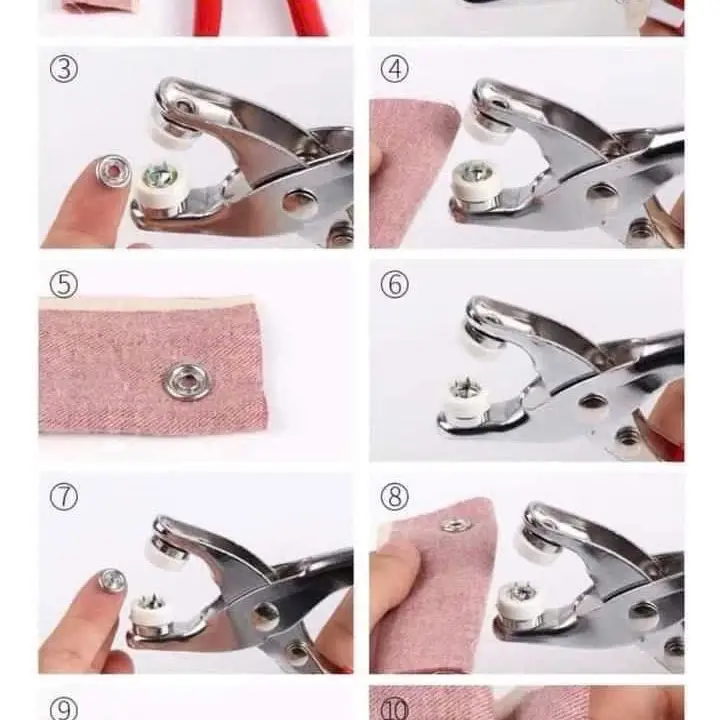 ③

④

⑤

⑥

⑦

⑧

⑨

⑩