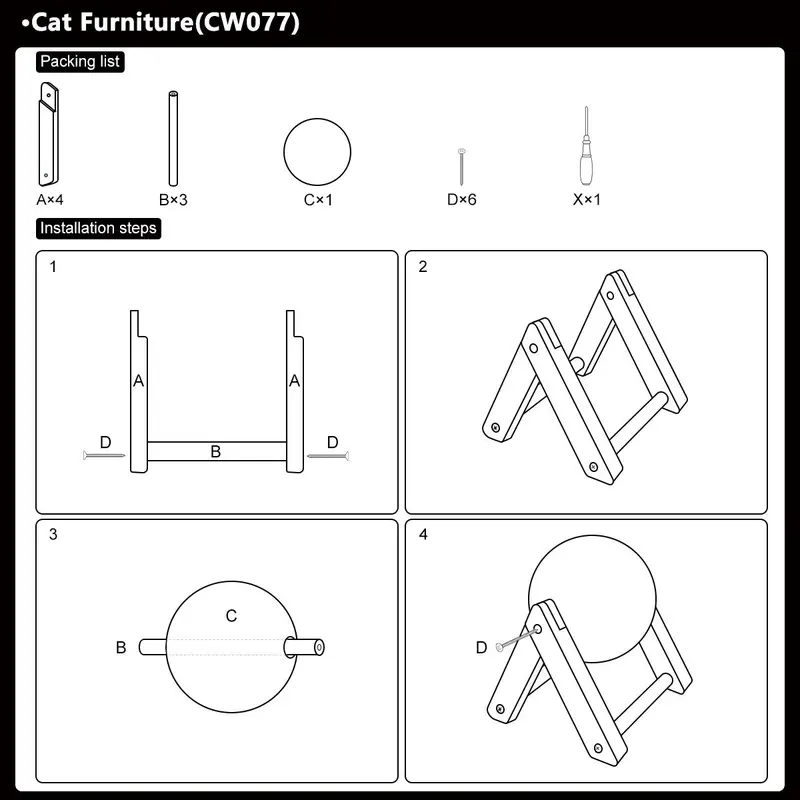 •Cat Furniture(CW077)

Packing list

A×4

B×3

C×1

D×6

X×1

Installation steps

1

A

A

D

B

D

2

3

C

B

4

D