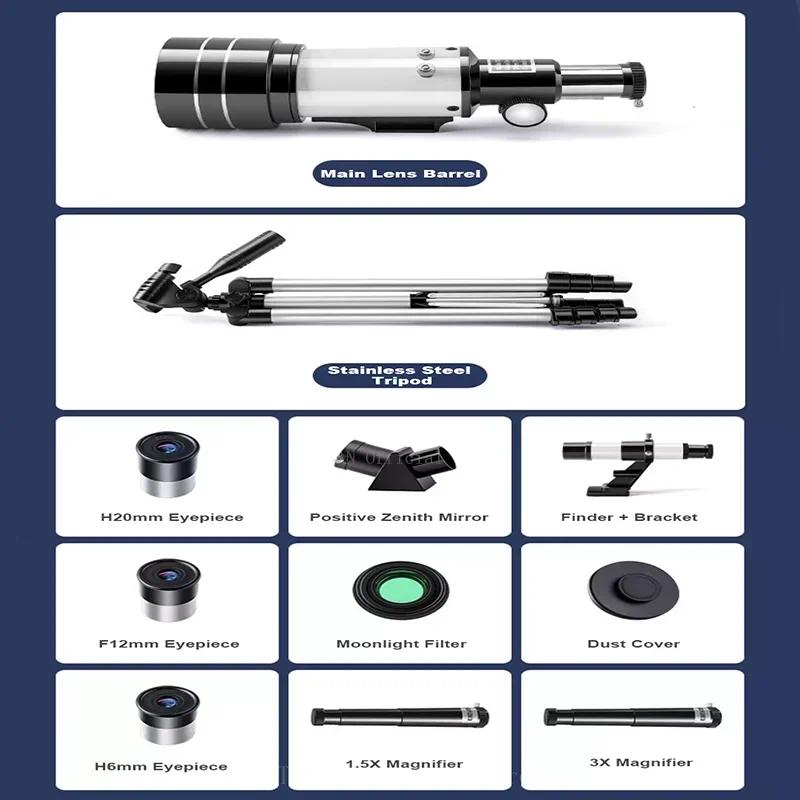 Main Lens Barrel

Stainless Steel Tripod

H20mm Eyepiece

Positive Zenith Mirror

Finder + Bracket

F12mm Eyepiece

Moonlight Filter

Dust Cover

H6mm Eyepiece

1.5X Magnifier

3X Magnifier