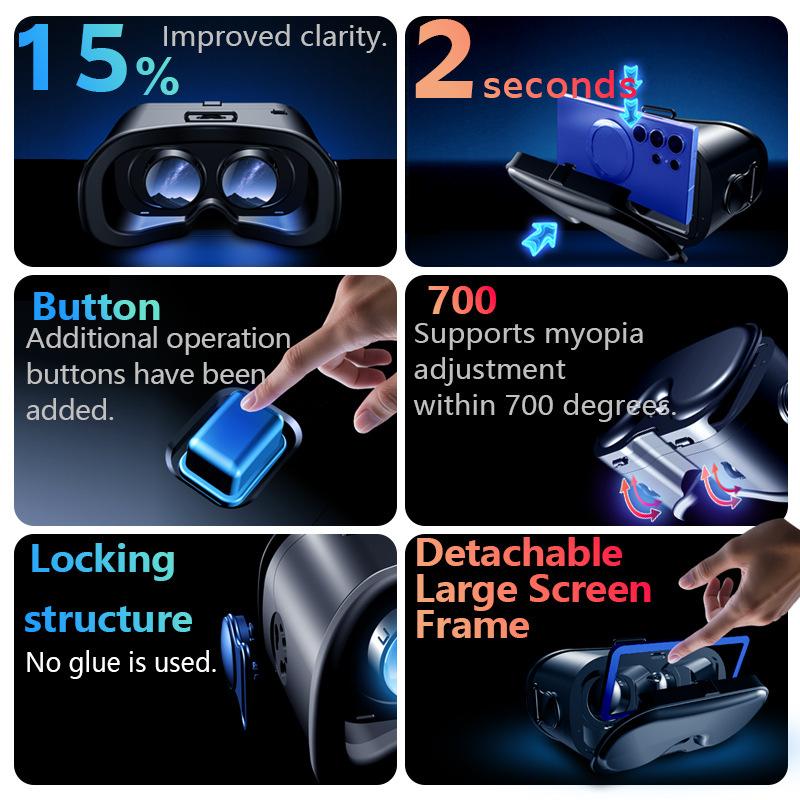 15% Improved clarity.

2 seconds

Button
Additional operation buttons have been added.

700
Supports myopia adjustment within 700 degrees.

Locking structure
No glue is used.

Detachable Large Screen Frame