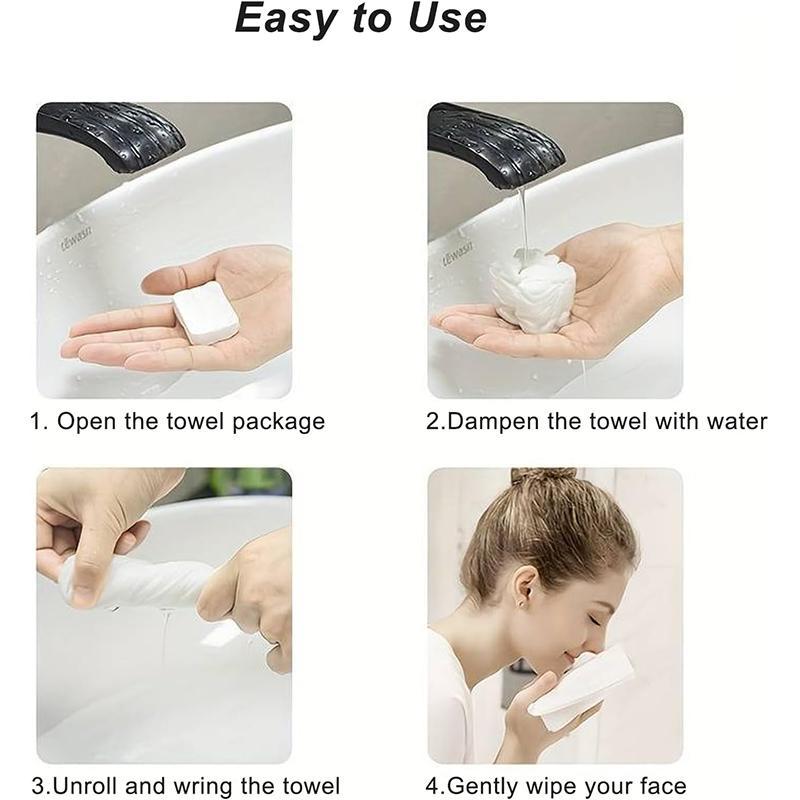 Easy to Use

1. Open the towel package

2.Dampen the towel with water

3.Unroll and wring the towel

4.Gently wipe your face