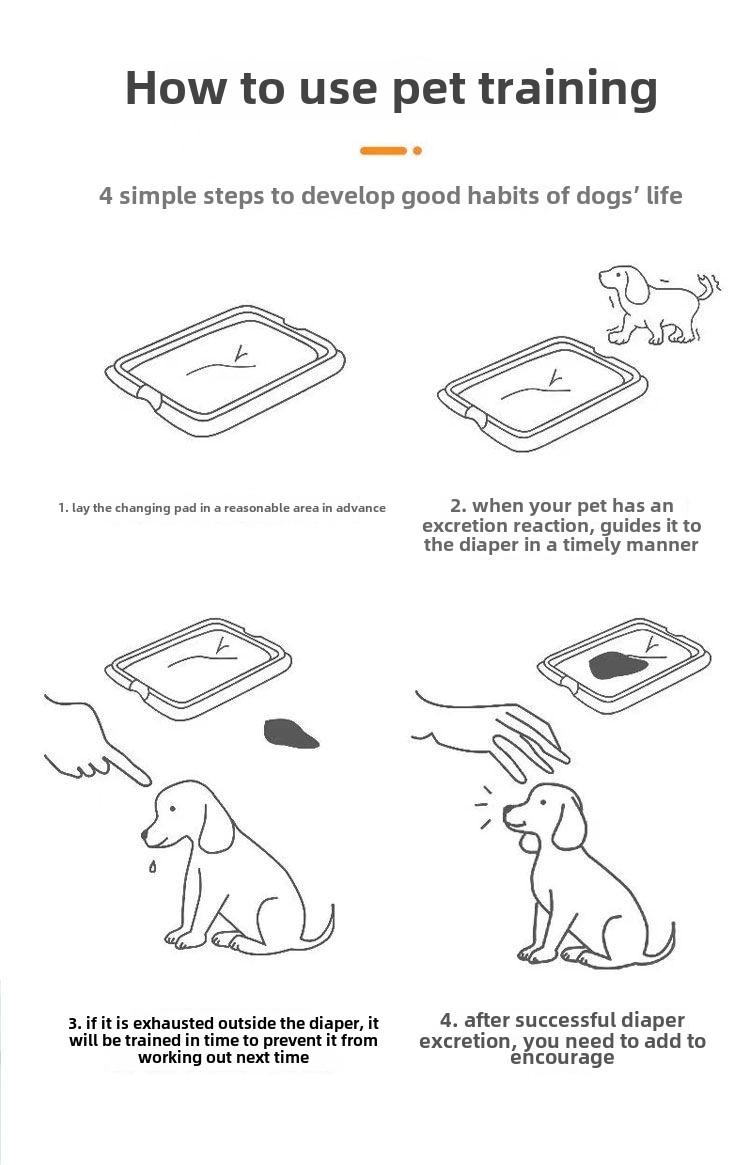 How to use pet training

4 simple steps to develop good habits of dogs' life

1. lay the changing pad in a reasonable area in advance

2. when your pet has an excretion reaction, guides it to the diaper in a timely manner

3. if it is exhausted outside the diaper, it will be trained in time to prevent it from working out next time

4. after successful diaper excretion, you need to add to encourage