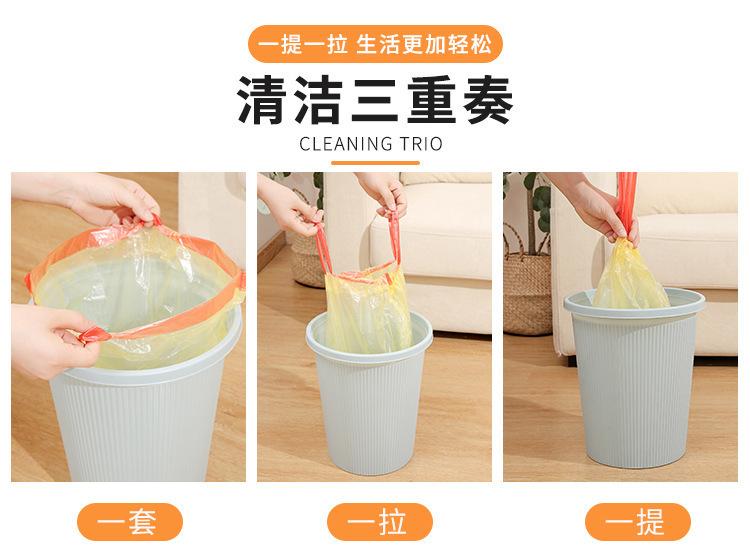 一提一拉 生活更加轻松

清洁三重奏

CLEANING TRIO

一套

一拉

一提