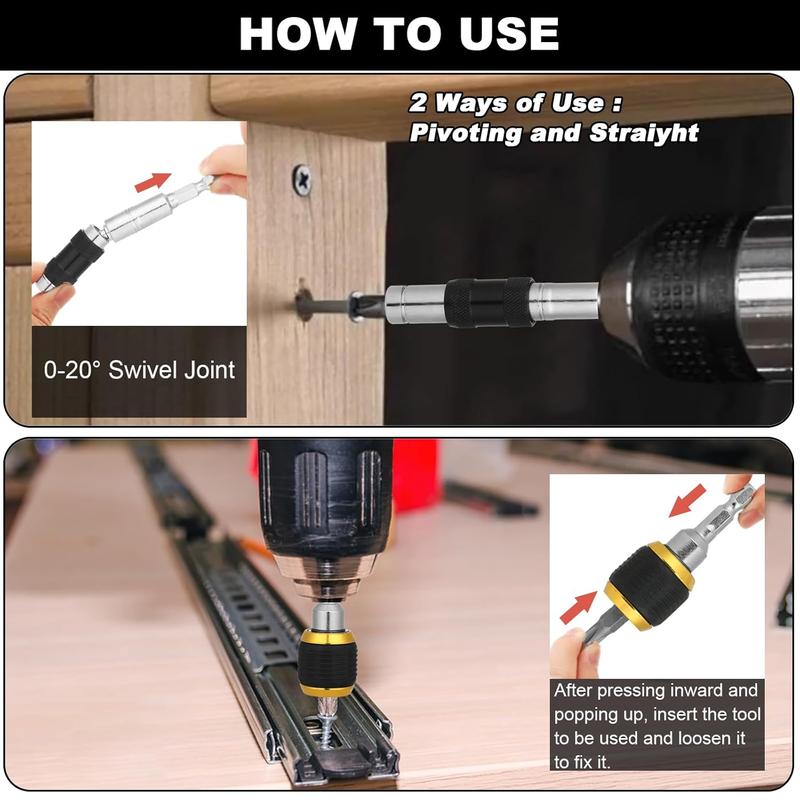 HOW TO USE

2 Ways of Use :
Pivoting and Straiyht

0-20° Swivel Joint

After pressing inward and popping up, insert the tool to be used and loosen it to fix it.