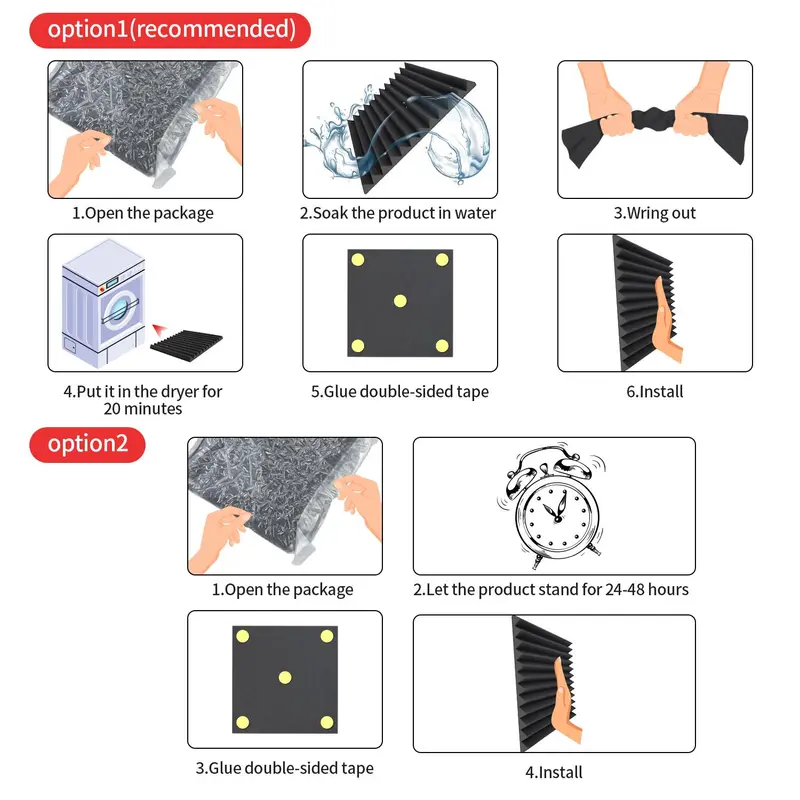 option1(recommended)

1.Open the package

2.Soak the product in water

3.Wring out

4.Put it in the dryer for 20 minutes

5.Glue double-sided tape

6.Install

option2

1.Open the package

2.Let the product stand for 24-48 hours

3.Glue double-sided tape

4.Install