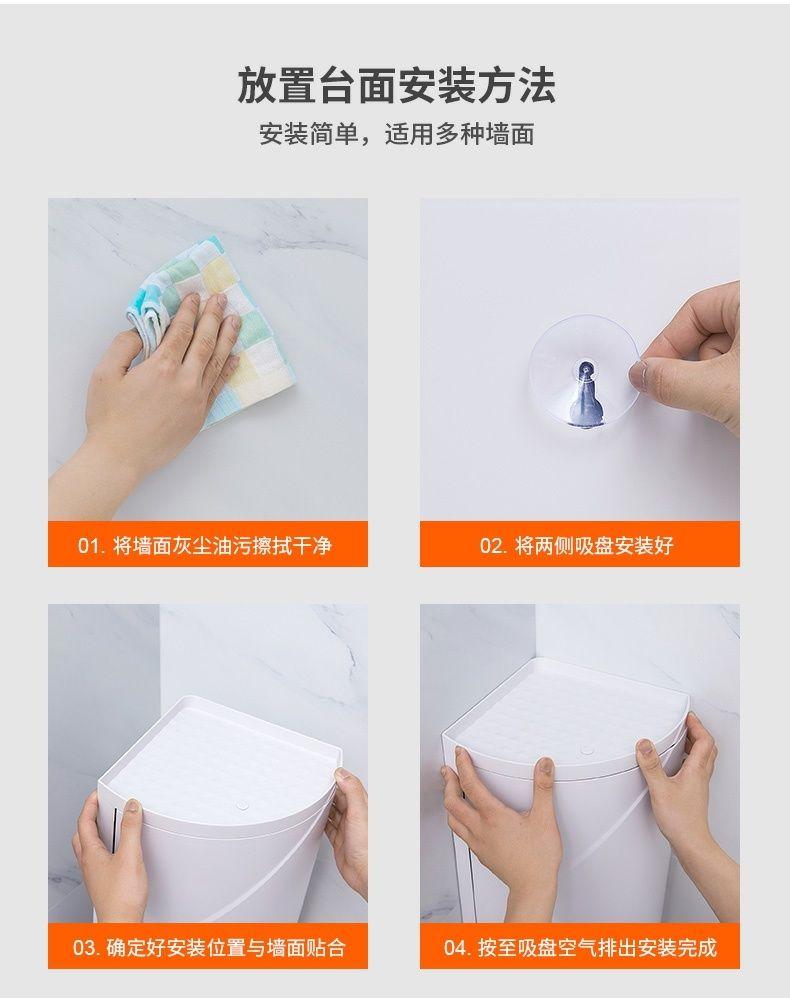 放置台面安装方法

安装简单，适用多种墙面

01. 将墙面灰尘油污擦拭干净

02. 将两侧吸盘安装好

03. 确定好安装位置与墙面贴合

04. 按至吸盘空气排出安装完成