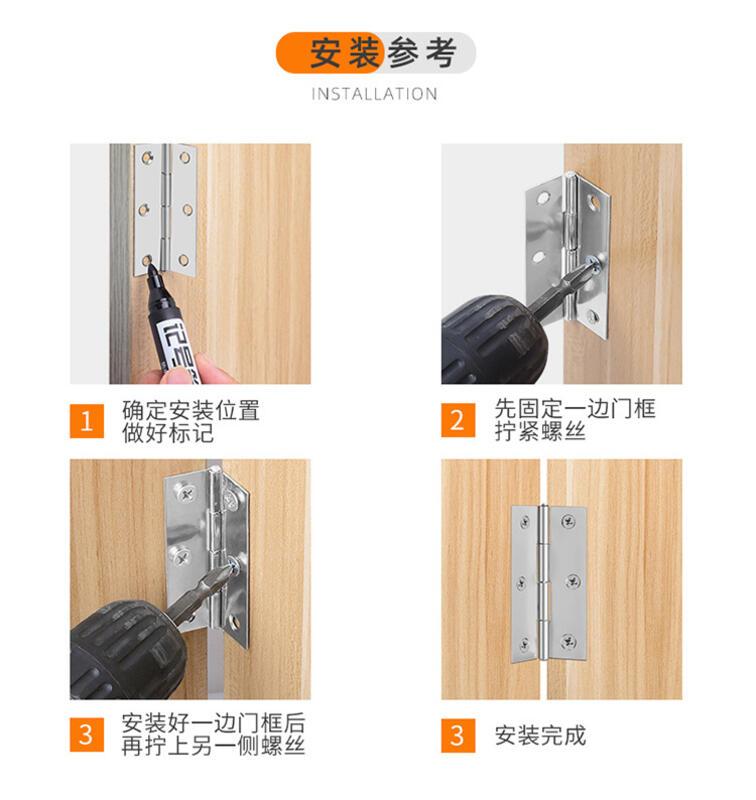 安装参考
INSTALLATION

1 确定安装位置
做好标记

2 先固定一边门框
拧紧螺丝

3 安装好一边门框后
再拧上另一侧螺丝

3 安装完成