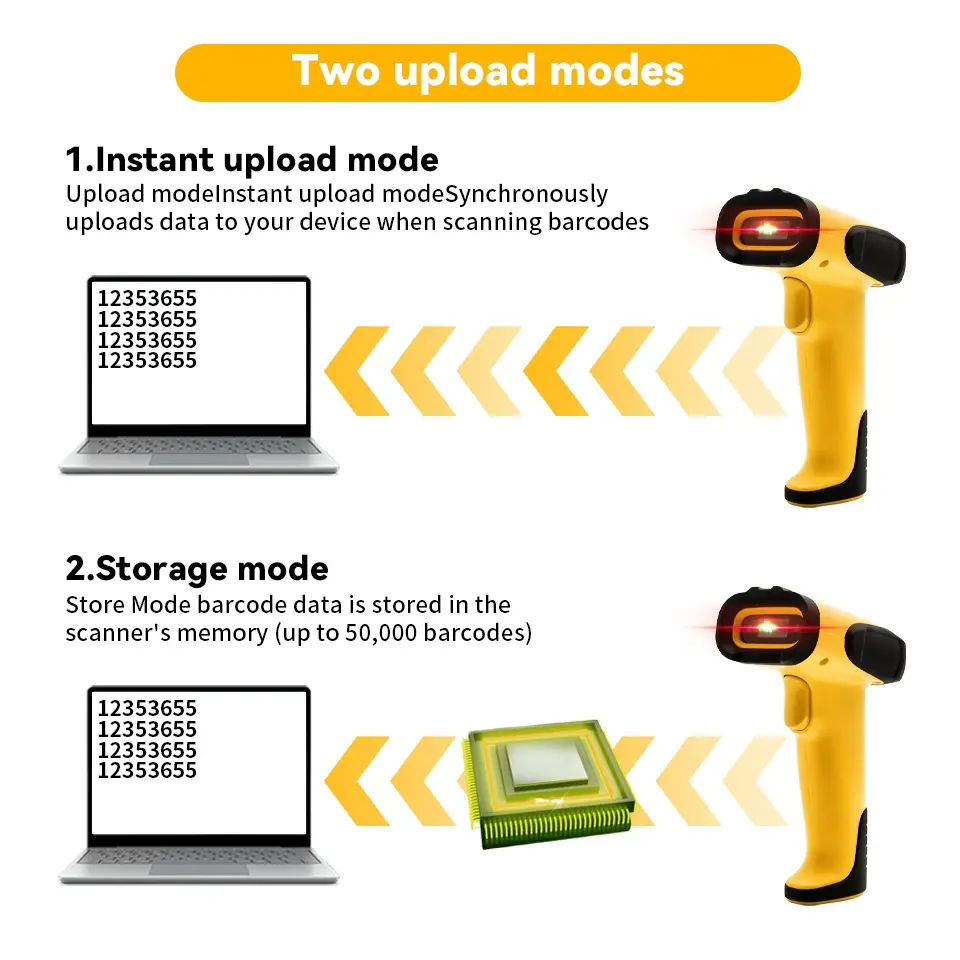 Two upload modes

1.Instant upload mode

Upload modeInstant upload modeSynchronously uploads data to your device when scanning barcodes

12353655
12353655
12353655
12353655

2.Storage mode

Store Mode barcode data is stored in the scanner's memory (up to 50,000 barcodes)

12353655
12353655
12353655
12353655