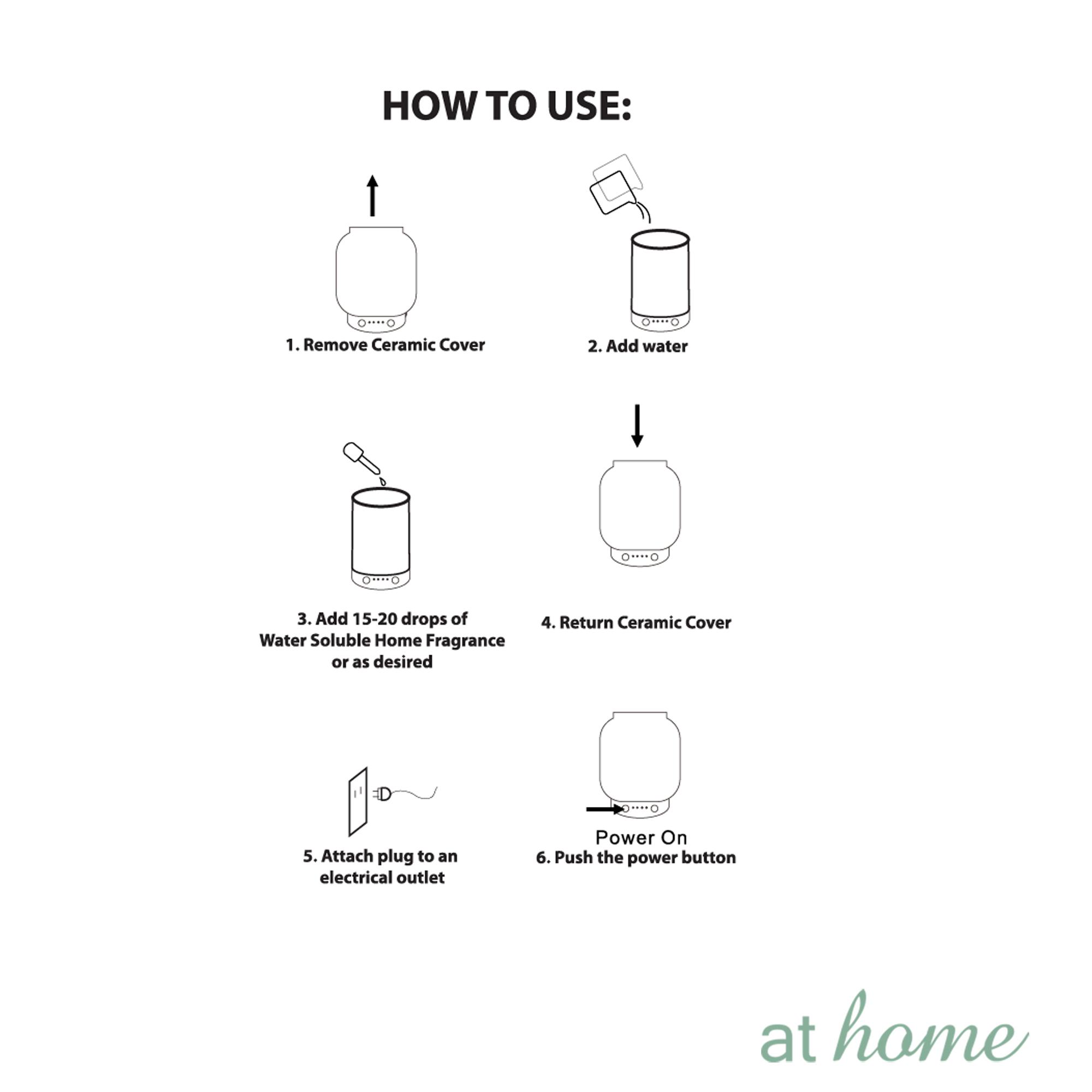 HOW TO USE:

1. Remove Ceramic Cover

2. Add water

3. Add 15-20 drops of Water Soluble Home Fragrance or as desired

4. Return Ceramic Cover

5. Attach plug to an electrical outlet

Power On
6. Push the power button

at home