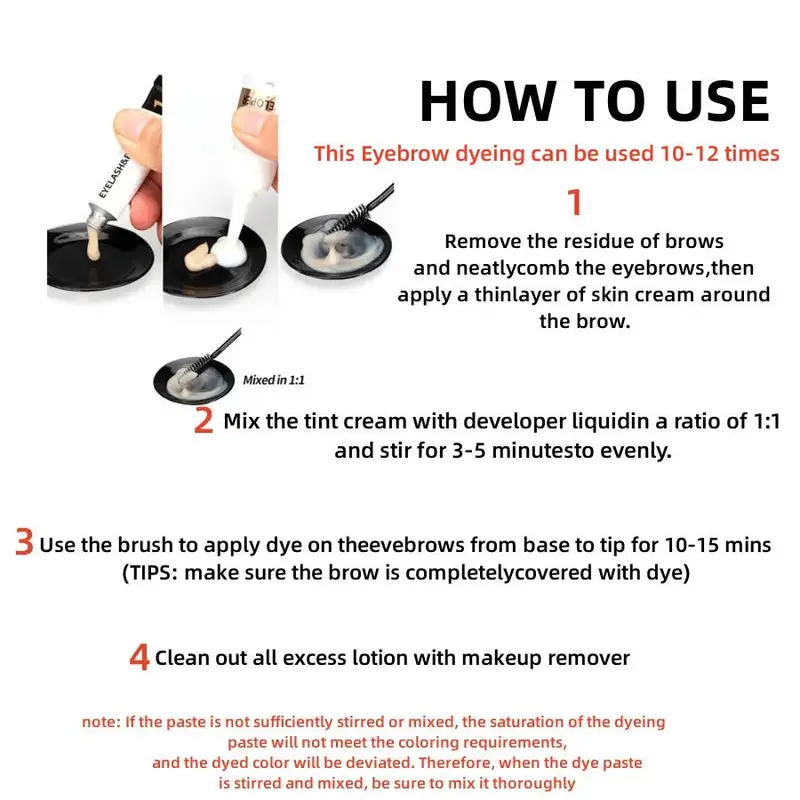 EYELASH&

HOW TO USE

This Eyebrow dyeing can be used 10-12 times

1

Remove the residue of brows and neatlycomb the eyebrows,then apply a thinlayer of skin cream around the brow.

Mixed in 1:1

2 Mix the tint cream with developer liquidin a ratio of 1:1 and stir for 3-5 minutesto evenly.

3 Use the brush to apply dye on theevebrows from base to tip for 10-15 mins (TIPS: make sure the brow is completelycovered with dye)

4 Clean out all excess lotion with makeup remover

note: If the paste is not sufficiently stirred or mixed, the saturation of the dyeing paste will not meet the coloring requirements, and the dyed color will be deviated. Therefore, when the dye paste is stirred and mixed, be sure to mix it thoroughly