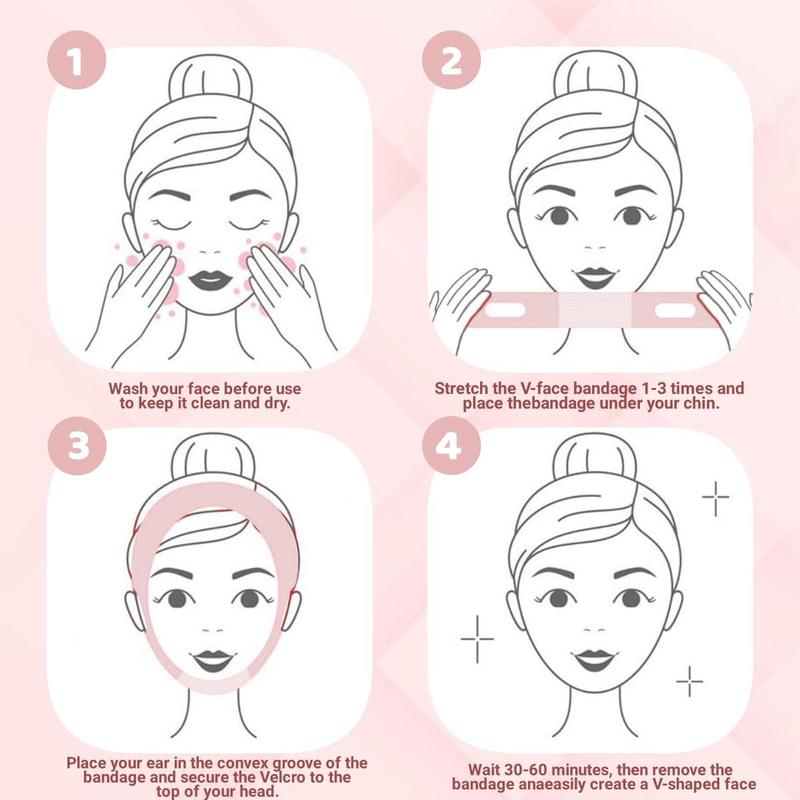 1

Wash your face before use to keep it clean and dry.

2

Stretch the V-face bandage 1-3 times and place thebandage under your chin.

3

Place your ear in the convex groove of the bandage and secure the Velcro to the top of your head.

4

Wait 30-60 minutes, then remove the bandage anaeasily create a V-shaped face