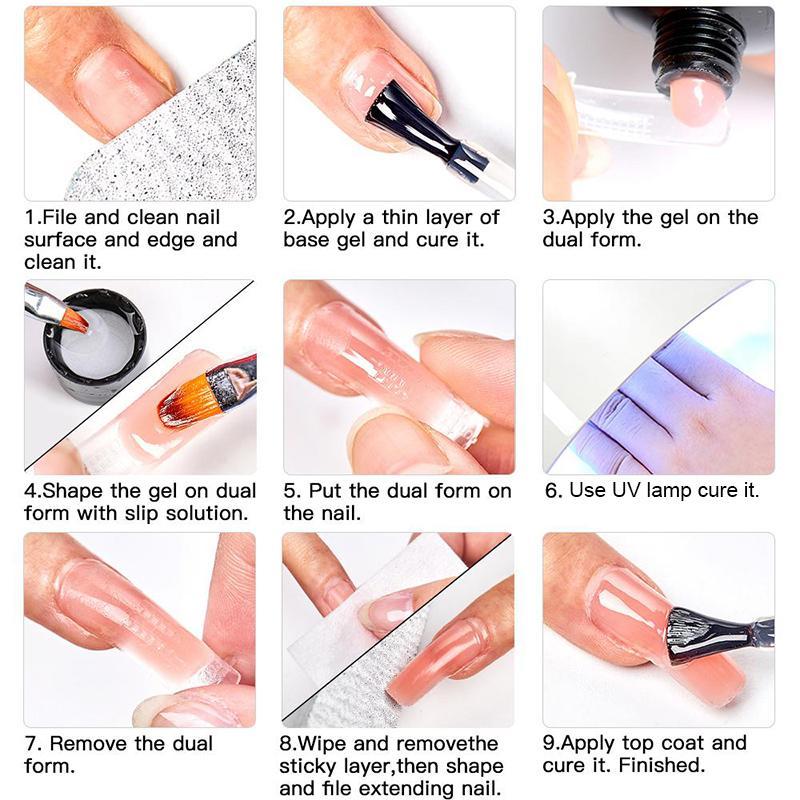 1.File and clean nail surface and edge and clean it.

2.Apply a thin layer of base gel and cure it.

3.Apply the gel on the dual form.

4.Shape the gel on dual form with slip solution.

5. Put the dual form on the nail.

6. Use UV lamp cure it.

7. Remove the dual form.

8.Wipe and removethe sticky layer,then shape and file extending nail.

9.Apply top coat and cure it. Finished.