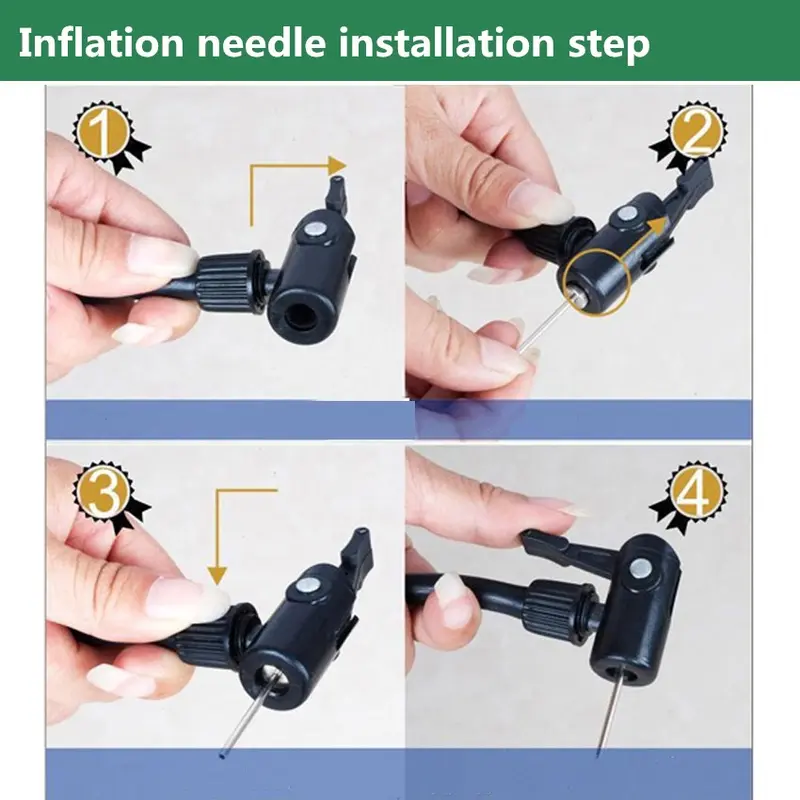 Inflation needle installation step

1

2

3

4