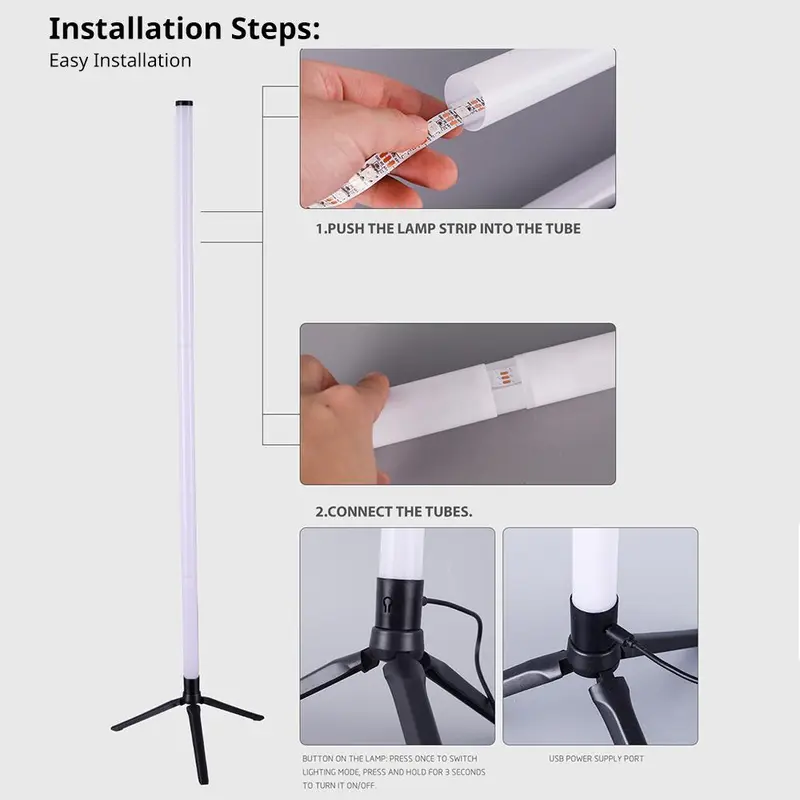 Installation Steps:
Easy Installation

1.PUSH THE LAMP STRIP INTO THE TUBE

2.CONNECT THE TUBES.

BUTTON ON THE LAMP: PRESS ONCE TO SWITCH LIGHTING MODE, PRESS AND HOLD FOR 3 SECONDS TO TURN IT ON/OFF.

USB POWER SUPPLY PORT