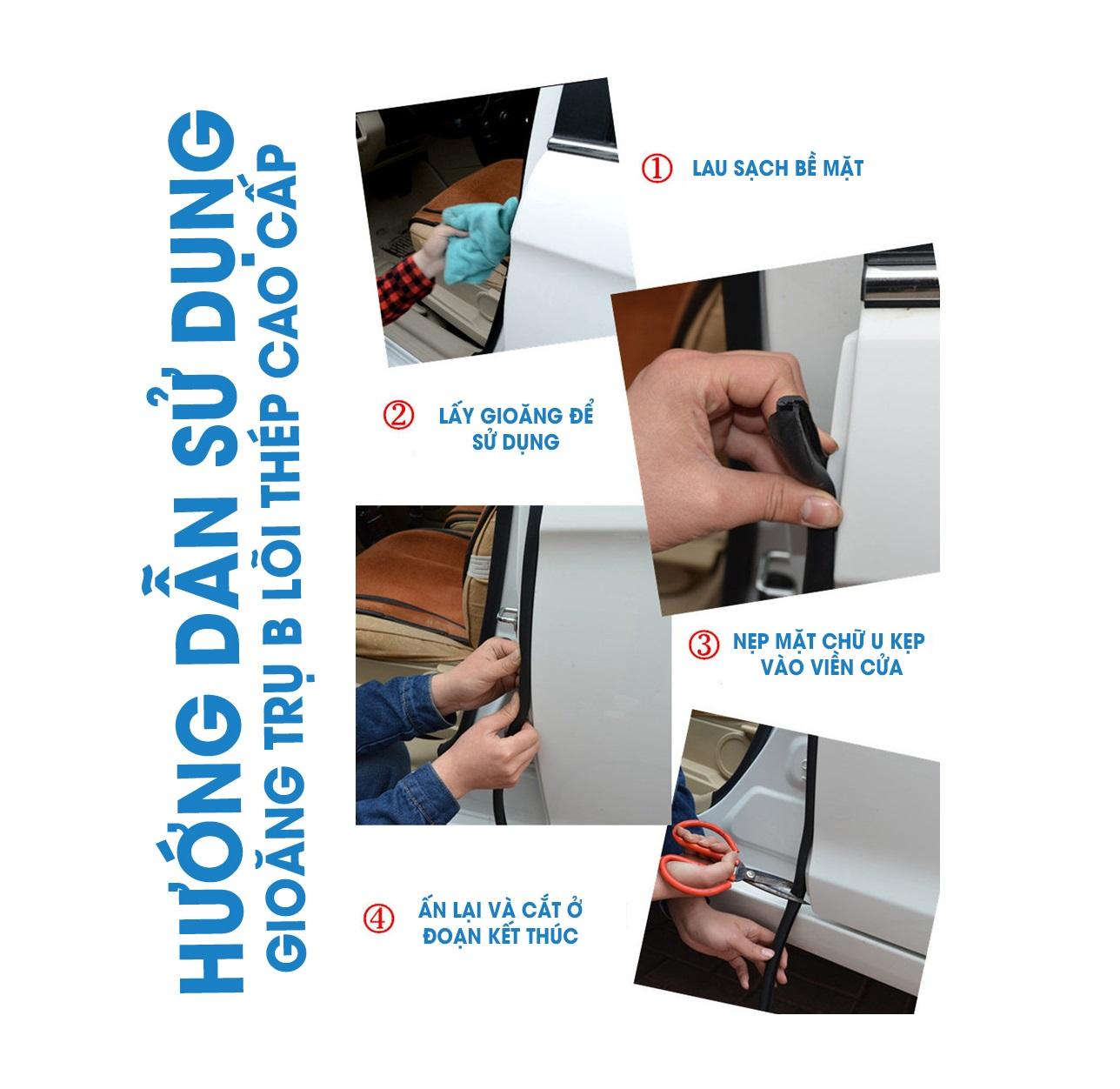 HƯỚNG DẪN SỬ DỤNG
GIOĂNG TRỤ B LÕI THÉP CAO CẤP

① LAU SẠCH BỀ MẶT

② LẤY GIOĂNG ĐỂ SỬ DỤNG

③ NẸP MẶT CHỮ U KẸP VÀO VIỀN CỬA

④ ẤN LẠI VÀ CẮT Ở ĐOẠN KẾT THÚC