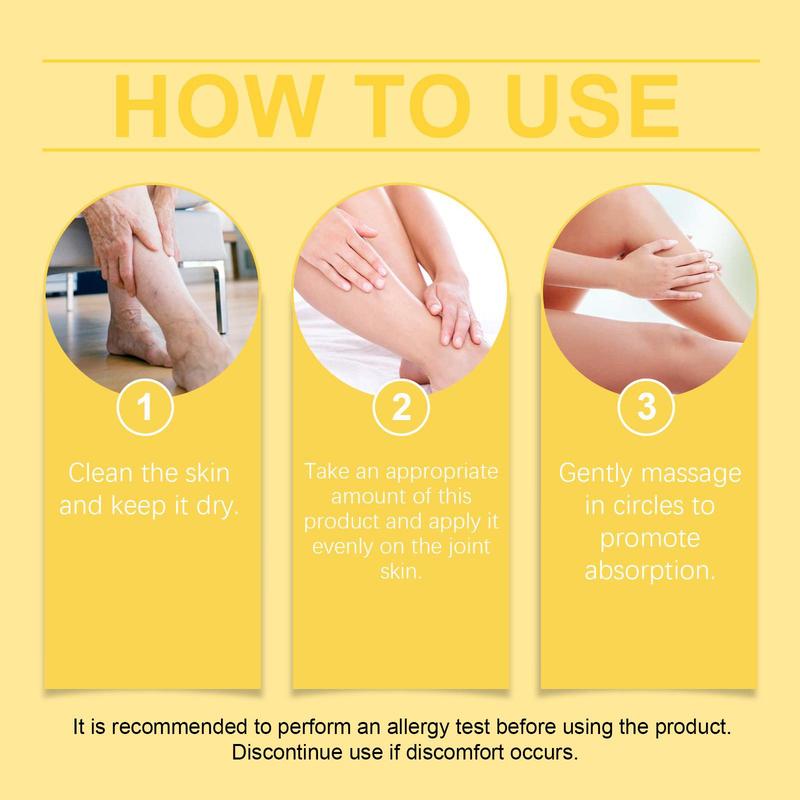 HOW TO USE

1

Clean the skin and keep it dry.

2

Take an appropriate amount of this product and apply it evenly on the joint skin.

3

Gently massage in circles to promote absorption.

It is recommended to perform an allergy test before using the product. Discontinue use if discomfort occurs.